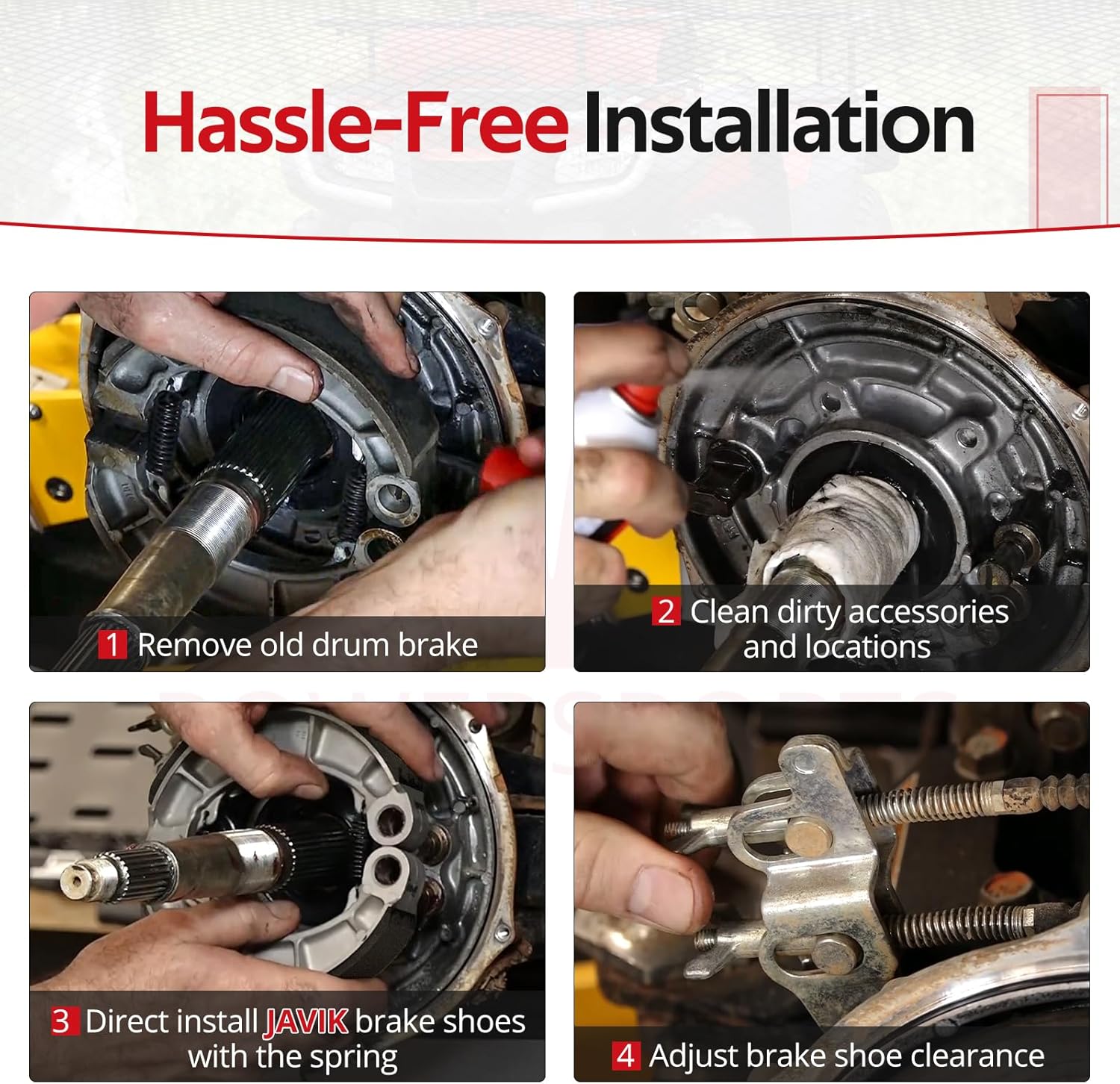 Hassle-Free Installation

1 Remove old drum brake

2 Clean dirty accessories and locations

3 Direct install JAVIK brake shoes with the spring

4 Adjust brake shoe clearance