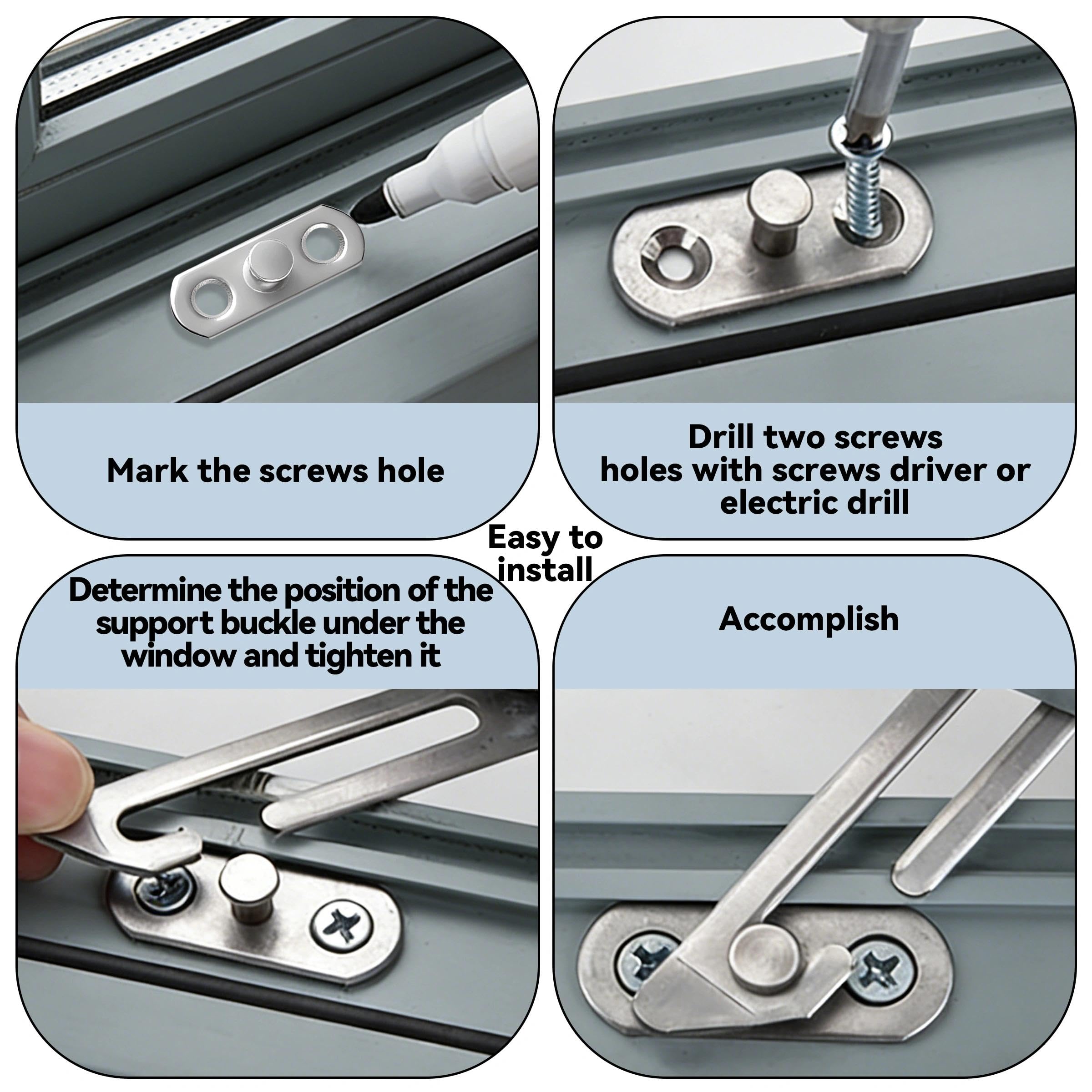 Mark the screws hole

Drill two screws holes with screws driver or electric drill

Easy to install

Determine the position of the support buckle under the window and tighten it

Accomplish