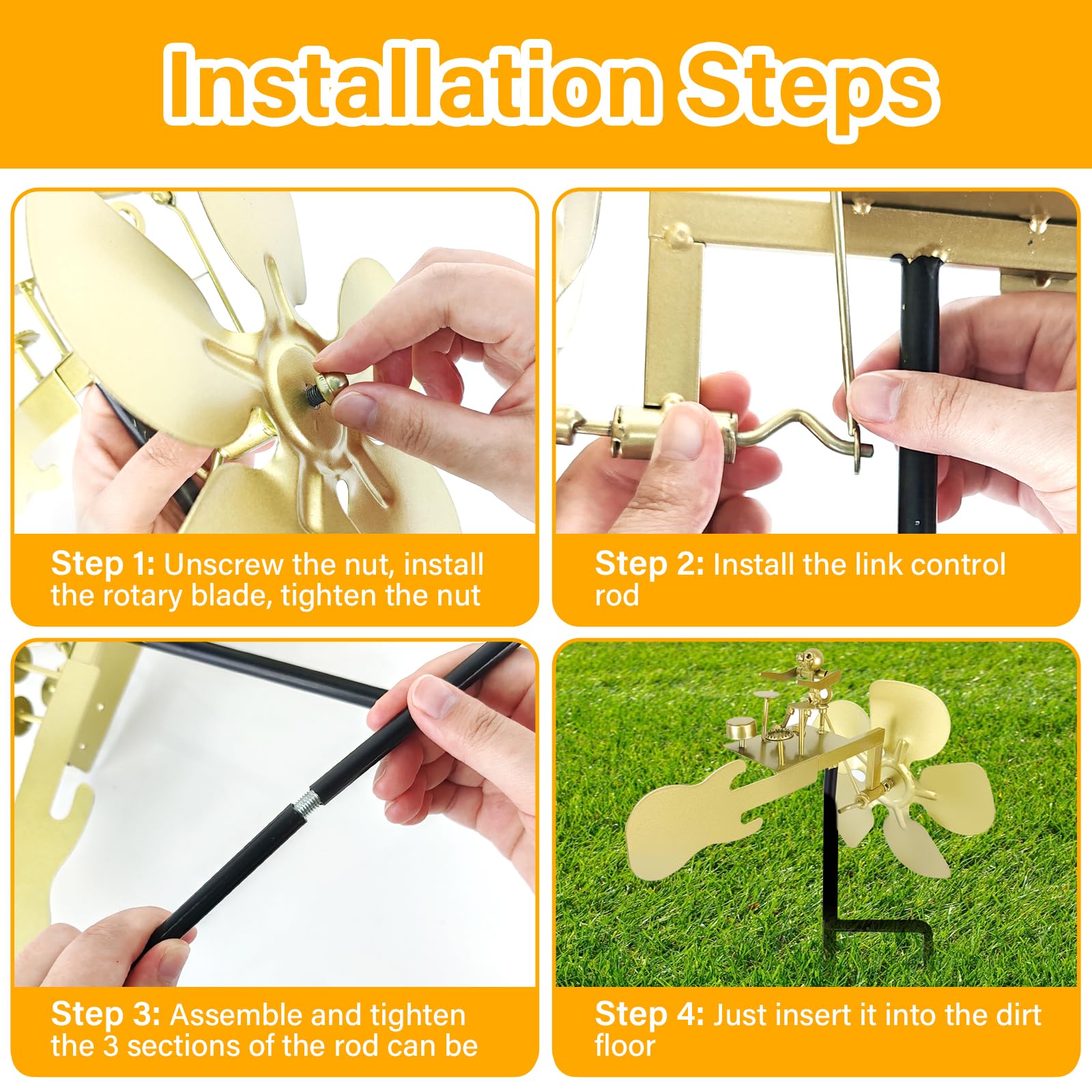 Installation Steps

Step 1: Unscrew the nut, install the rotary blade, tighten the nut

Step 2: Install the link control rod

Step 3: Assemble and tighten the 3 sections of the rod can be

Step 4: Just insert it into the dirt floor