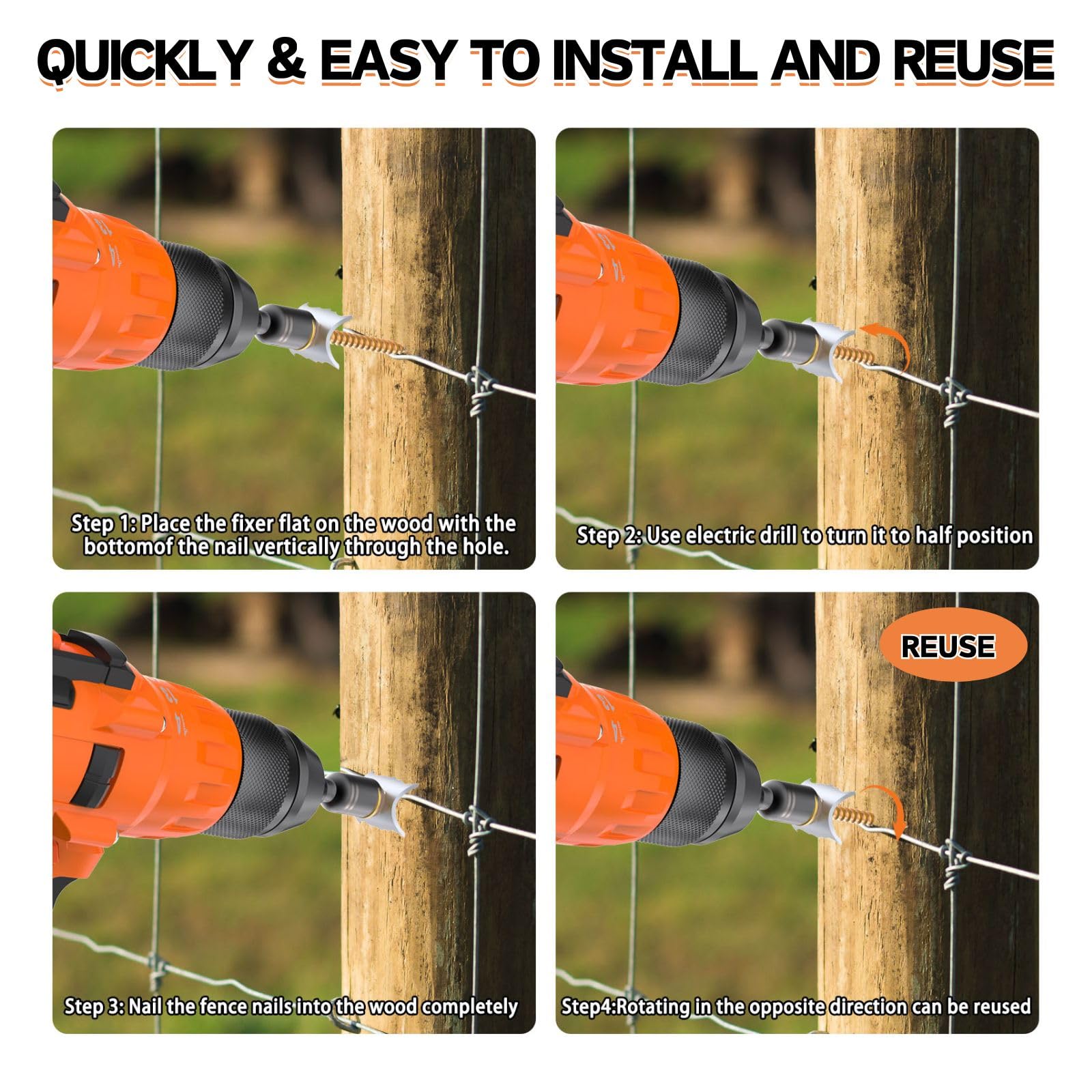 QUICKLY & EASY TO INSTALL AND REUSE

Step 1: Place the fixer flat on the wood with the bottomof the nail vertically through the hole.

Step 2: Use electric drill to turn it to half position

Step 3: Nail the fence nails into the wood completely

REUSE

Step4:Rotating in the opposite direction can be reused