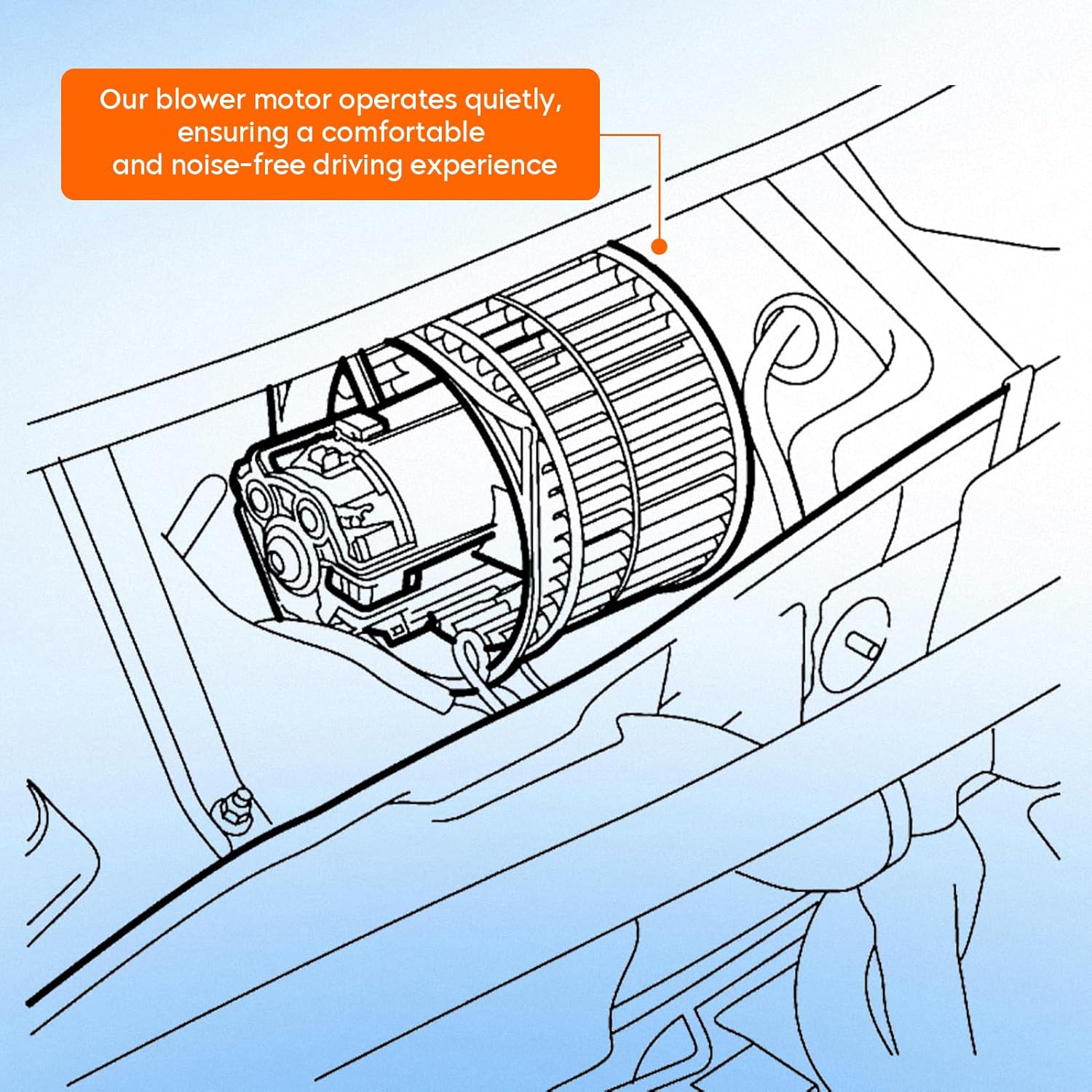 Our blower motor operates quietly, ensuring a comfortable and noise-free driving experience