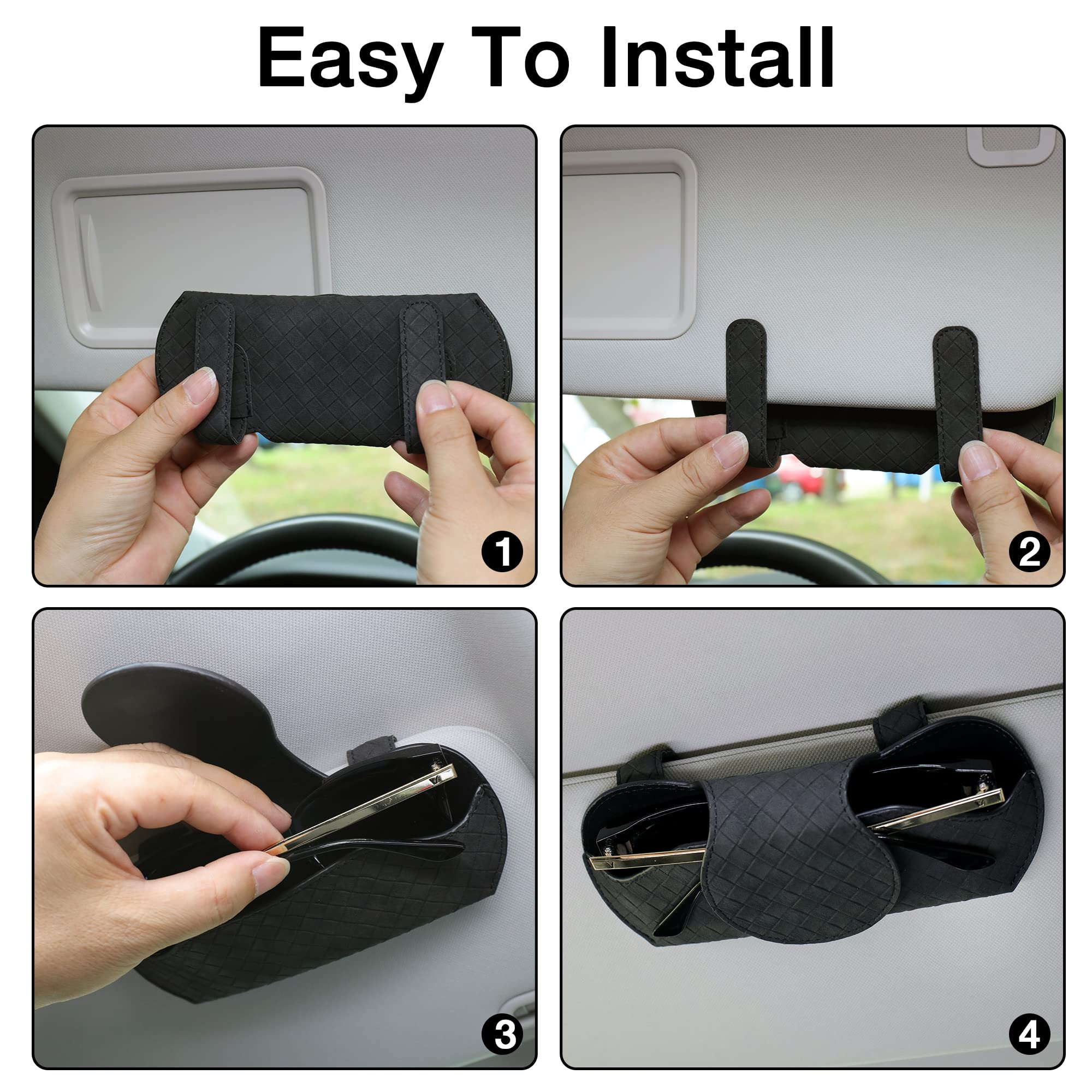 Easy To Install

1

2

3

4