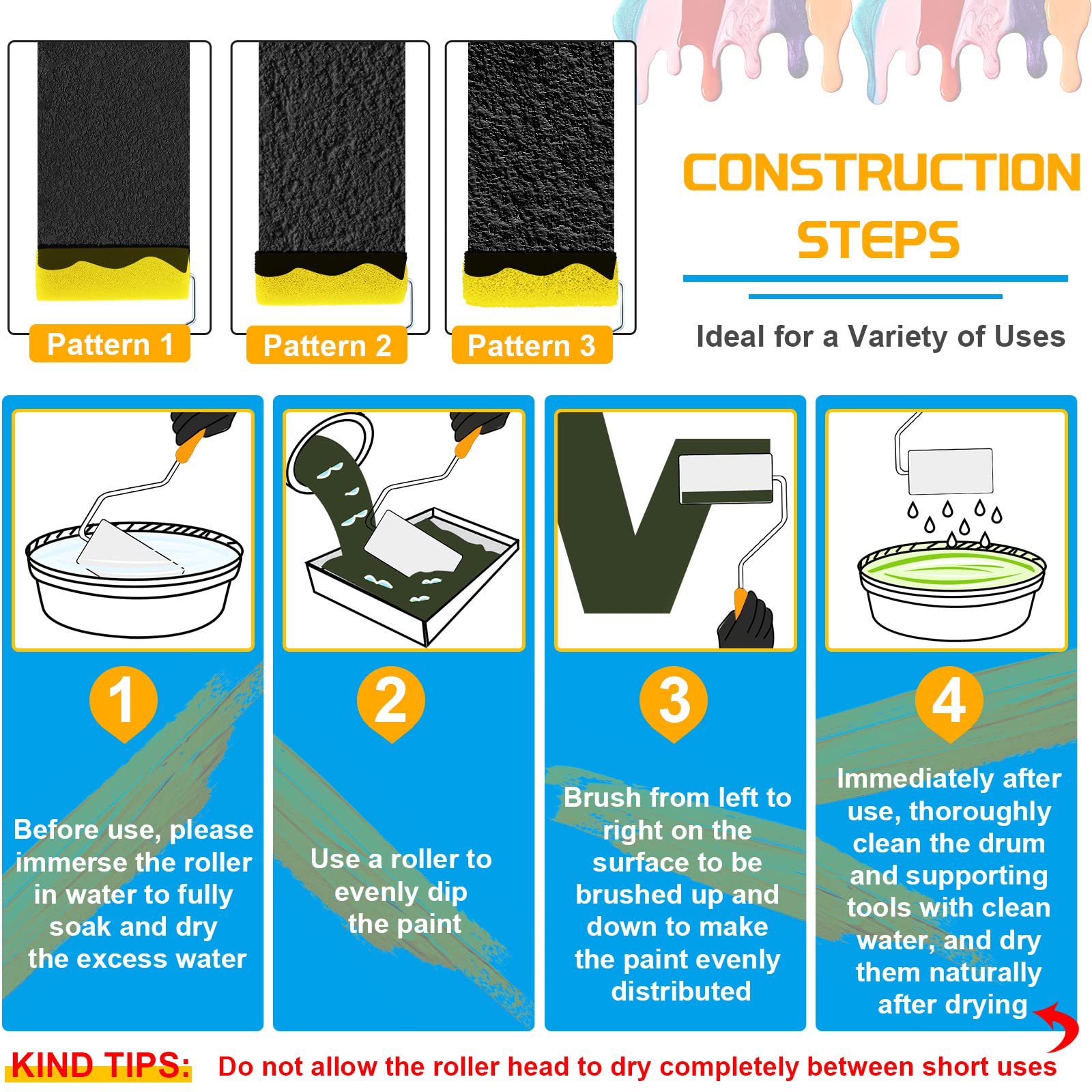 Pattern 1

Pattern 2

Pattern 3

CONSTRUCTION STEPS

Ideal for a Variety of Uses

1

Before use, please immerse the roller in water to fully soak and dry the excess water

2

Use a roller to evenly dip the paint

3

Brush from left to right on the surface to be brushed up and down to make the paint evenly distributed

4

Immediately after use, thoroughly clean the drum and supporting tools with clean water, and dry them naturally after drying

KIND TIPS: Do not allow the roller head to dry completely between short uses