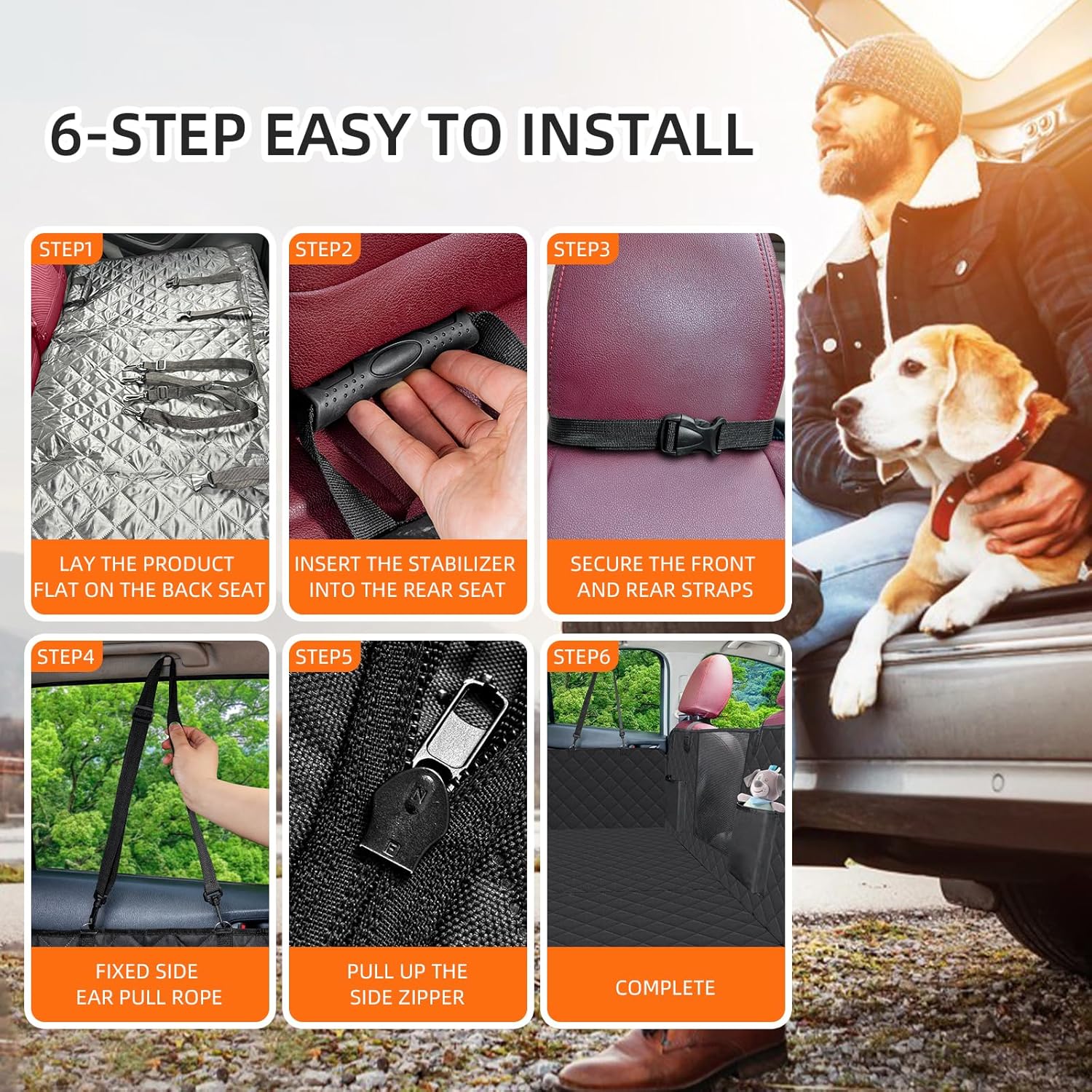 6-STEP EASY TO INSTALL

STEP1
LAY THE PRODUCT FLAT ON THE BACK SEAT

STEP2
INSERT THE STABILIZER INTO THE REAR SEAT

STEP3
SECURE THE FRONT AND REAR STRAPS

STEP4
FIXED SIDE EAR PULL ROPE

STEP5
PULL UP THE SIDE ZIPPER

STEP6
COMPLETE