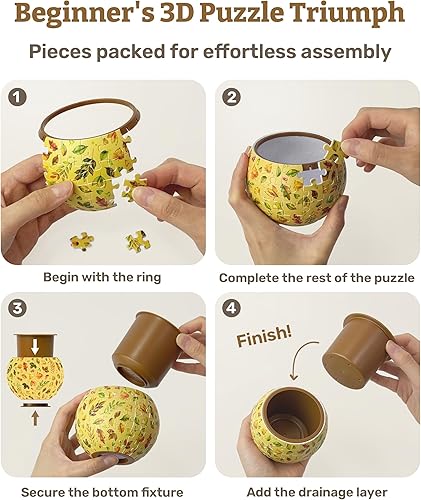 Beginner's 3D Puzzle Triumph

Pieces packed for effortless assembly

1

Begin with the ring

2

Complete the rest of the puzzle

3

Secure the bottom fixture

4

Finish!

Add the drainage layer