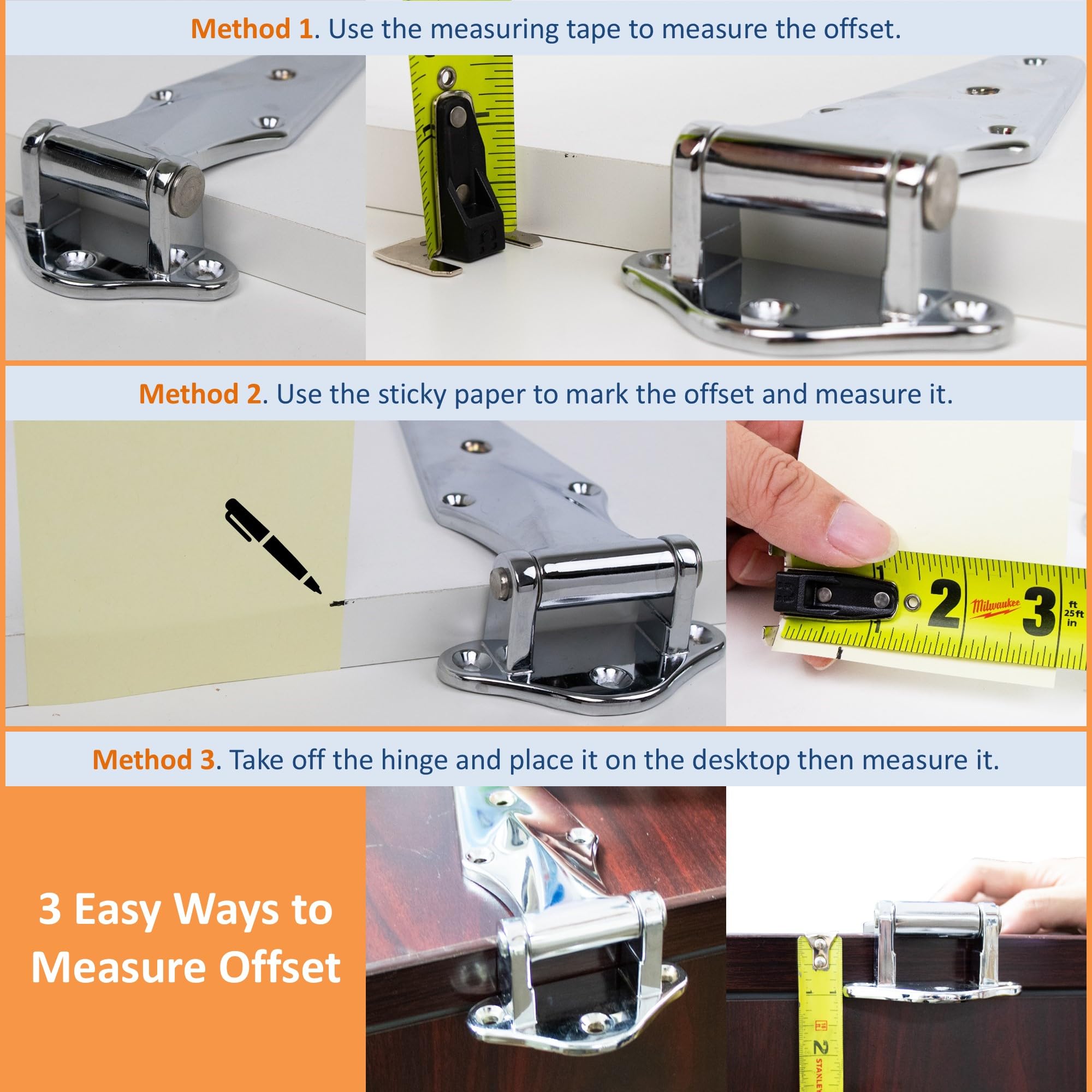 Method 1. Use the measuring tape to measure the offset.

Method 2. Use the sticky paper to mark the offset and measure it.

2 Milwaukee 3 ft 25ft in

Method 3. Take off the hinge and place it on the desktop then measure it.

3 Easy Ways to Measure Offset

1 2 STANLEY