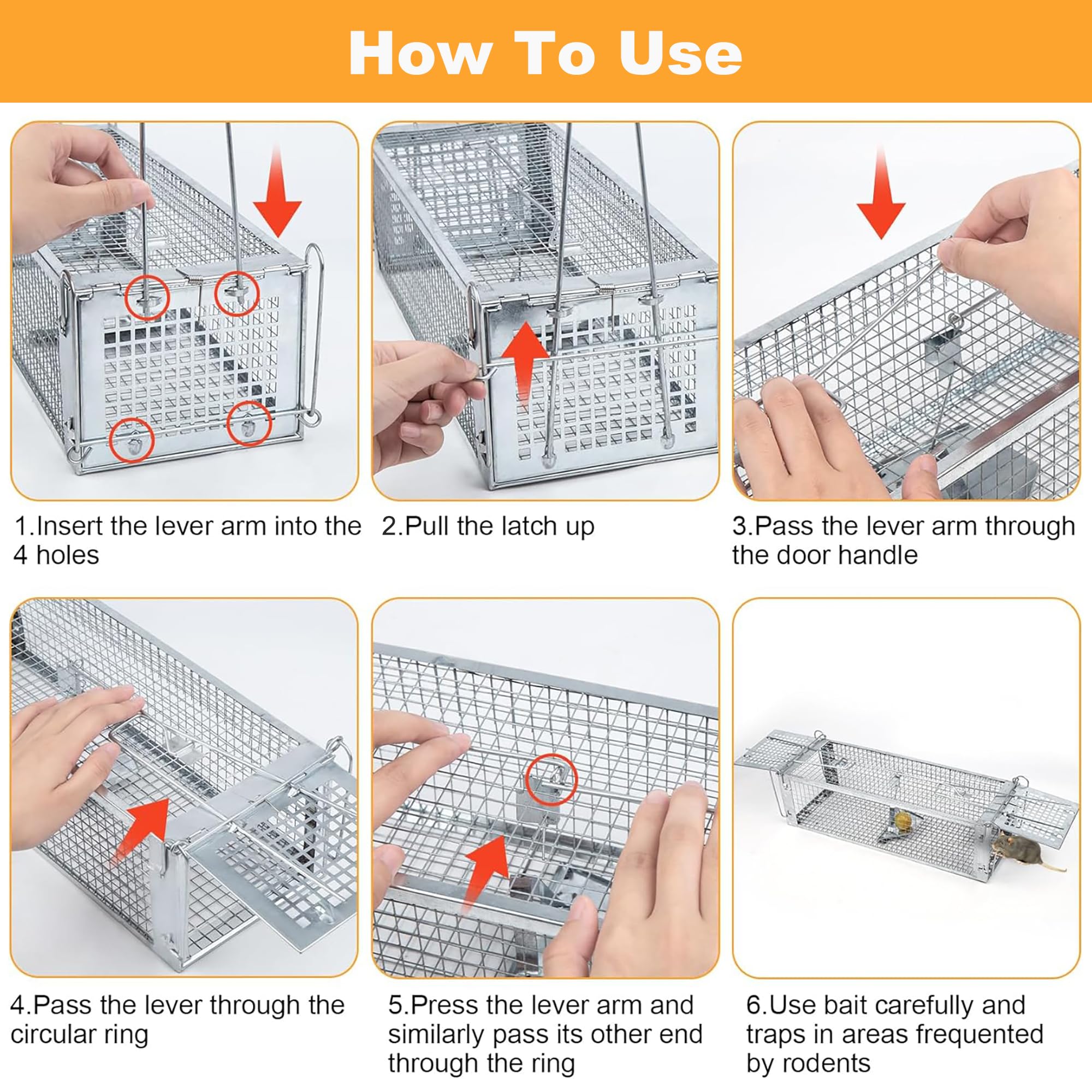 How To Use

1.Insert the lever arm into the 4 holes

2.Pull the latch up

3.Pass the lever arm through the door handle

4.Pass the lever through the circular ring

5.Press the lever arm and similarly pass its other end through the ring

6.Use bait carefully and traps in areas frequented by rodents