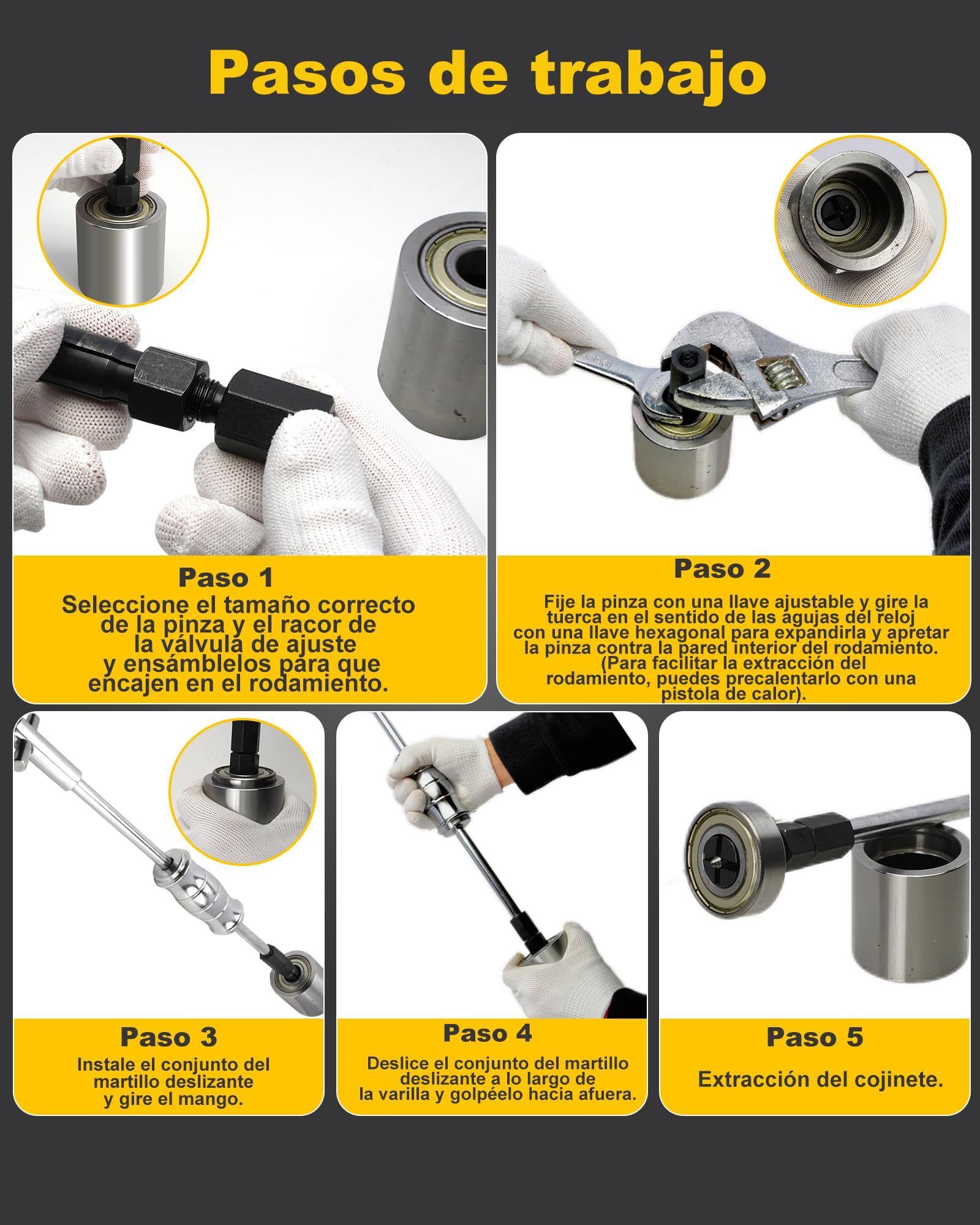 Pasos de trabajo

Paso 1
Seleccione el tamaño correcto de la pinza y el racor de la válvula de ajuste y ensámblelos para que encajen en el rodamiento.

Paso 2
Fije la pinza con una llave ajustable y gire la tuerca en el sentido de las agujas del reloj con una llave hexagonal para expandirla y apretar la pinza contra la pared interior del rodamiento. (Para facilitar la extracción del rodamiento, puedes precalentarlo con una pistola de calor).

Paso 3
Instale el conjunto del martillo deslizante y gire el mango.

Paso 4
Deslice el conjunto del martillo deslizante a lo largo de la varilla y golpéelo hacia afuera.

Paso 5
Extracción del cojinete.