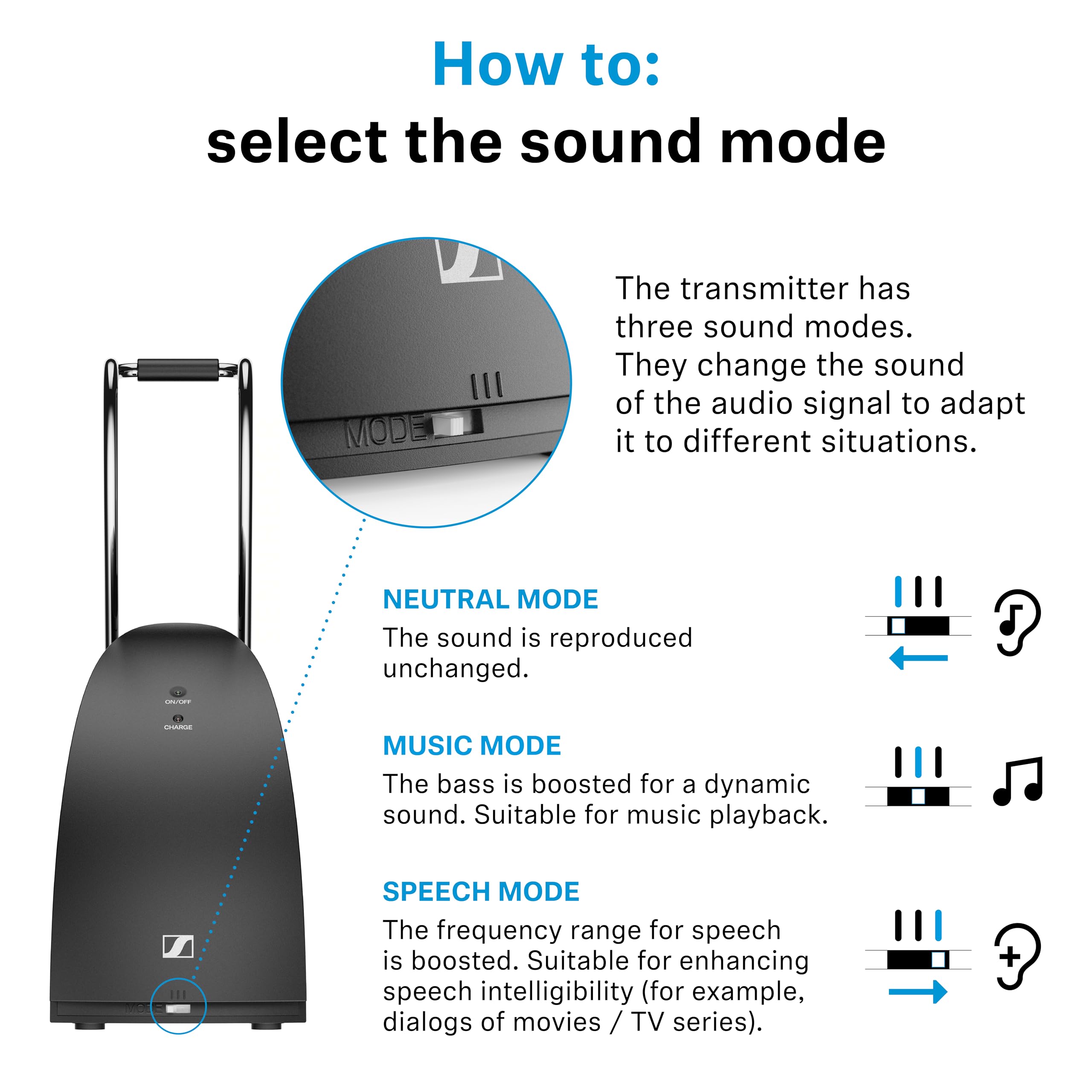 How to:
select the sound mode

MODE

The transmitter has three sound modes. They change the sound of the audio signal to adapt it to different situations.

ON/OFF
CHARGE
MODE

NEUTRAL MODE
The sound is reproduced unchanged.

MUSIC MODE
The bass is boosted for a dynamic sound. Suitable for music playback.

SPEECH MODE
The frequency range for speech is boosted. Suitable for enhancing speech intelligibility (for example, dialogs of movies / TV series).