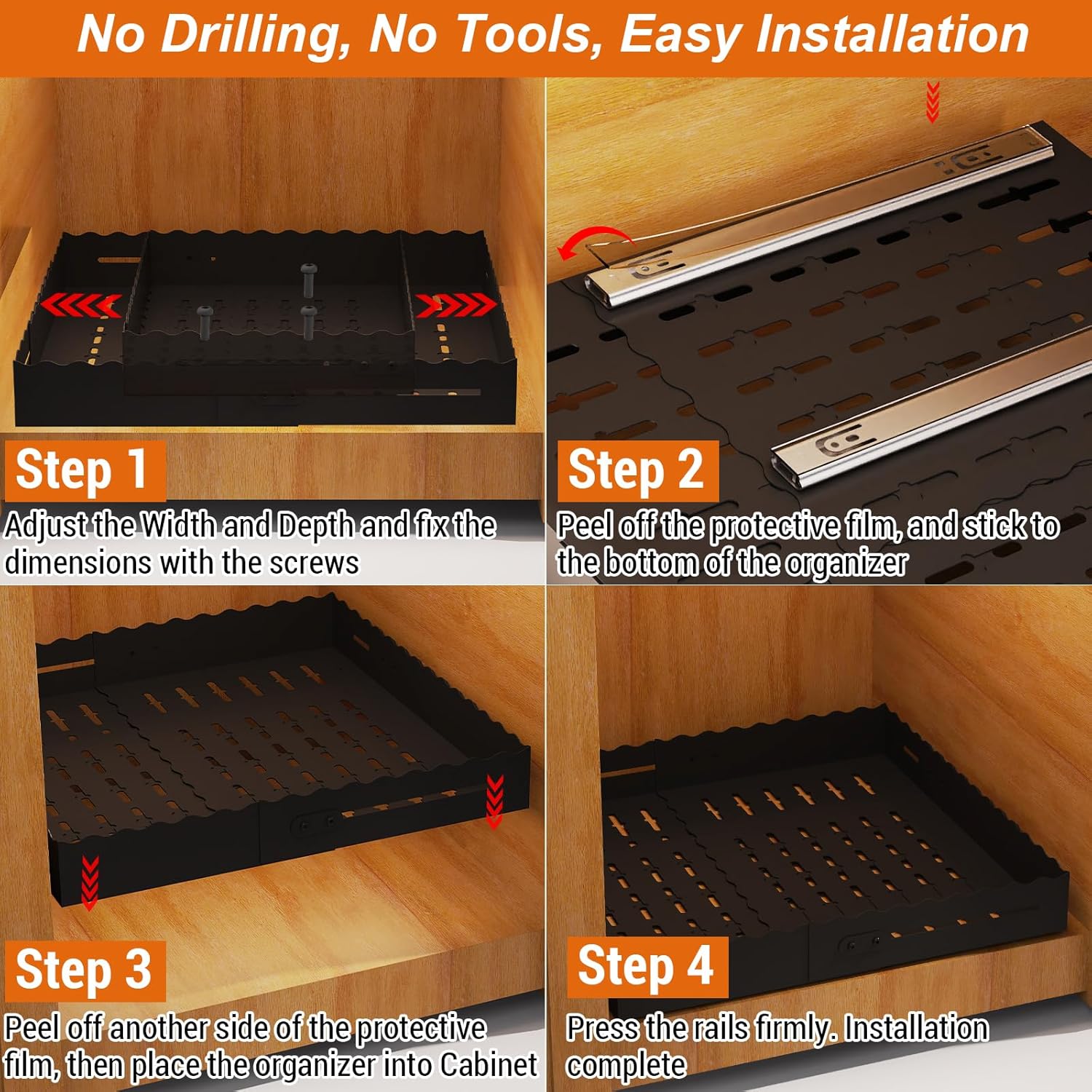 No Drilling, No Tools, Easy Installation

Step 1
Adjust the Width and Depth and fix the dimensions with the screws

Step 2
Peel off the protective film, and stick to the bottom of the organizer

Step 3
Peel off another side of the protective film, then place the organizer into Cabinet

Step 4
Press the rails firmly. Installation complete