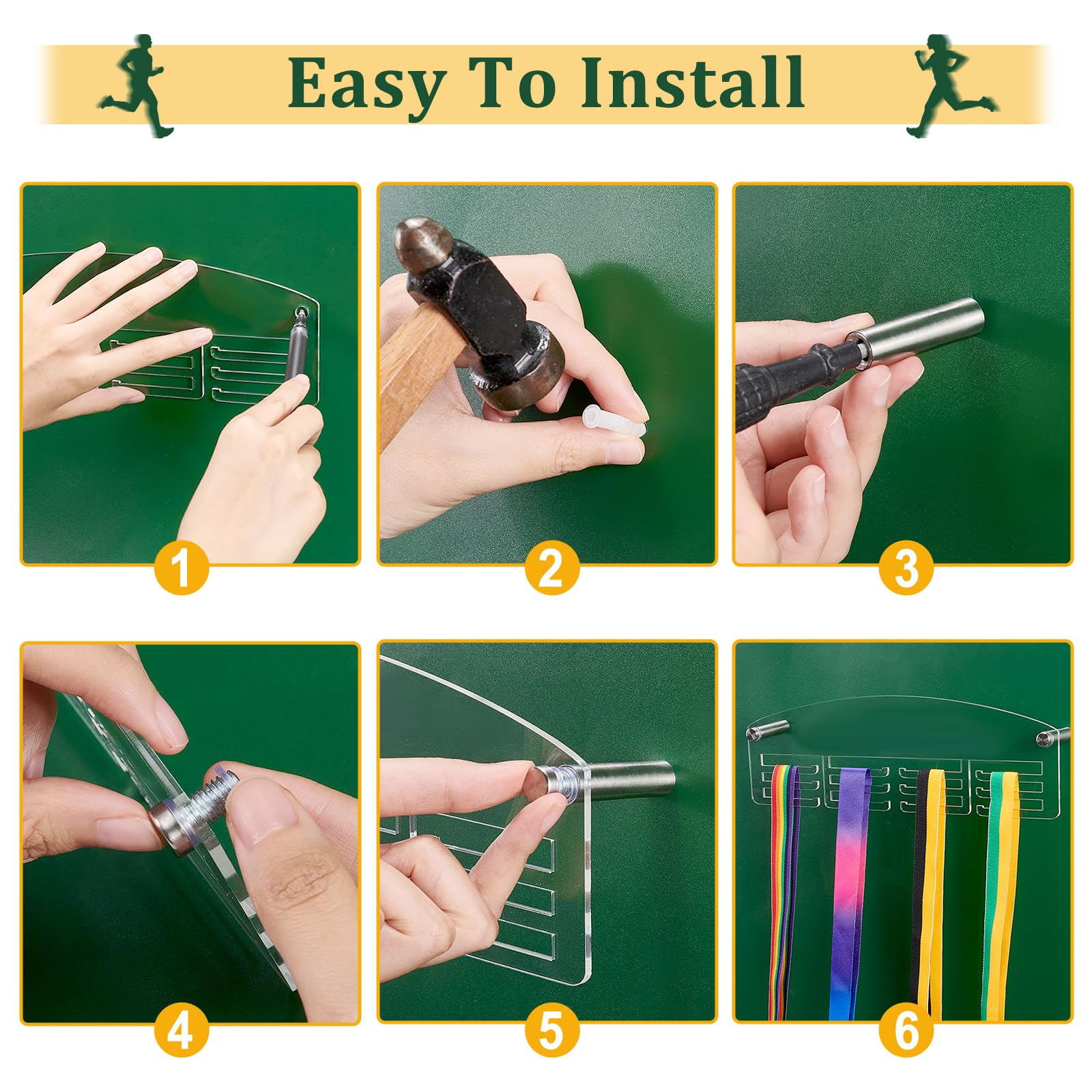 Easy To Install

1

2

3

4

5

6