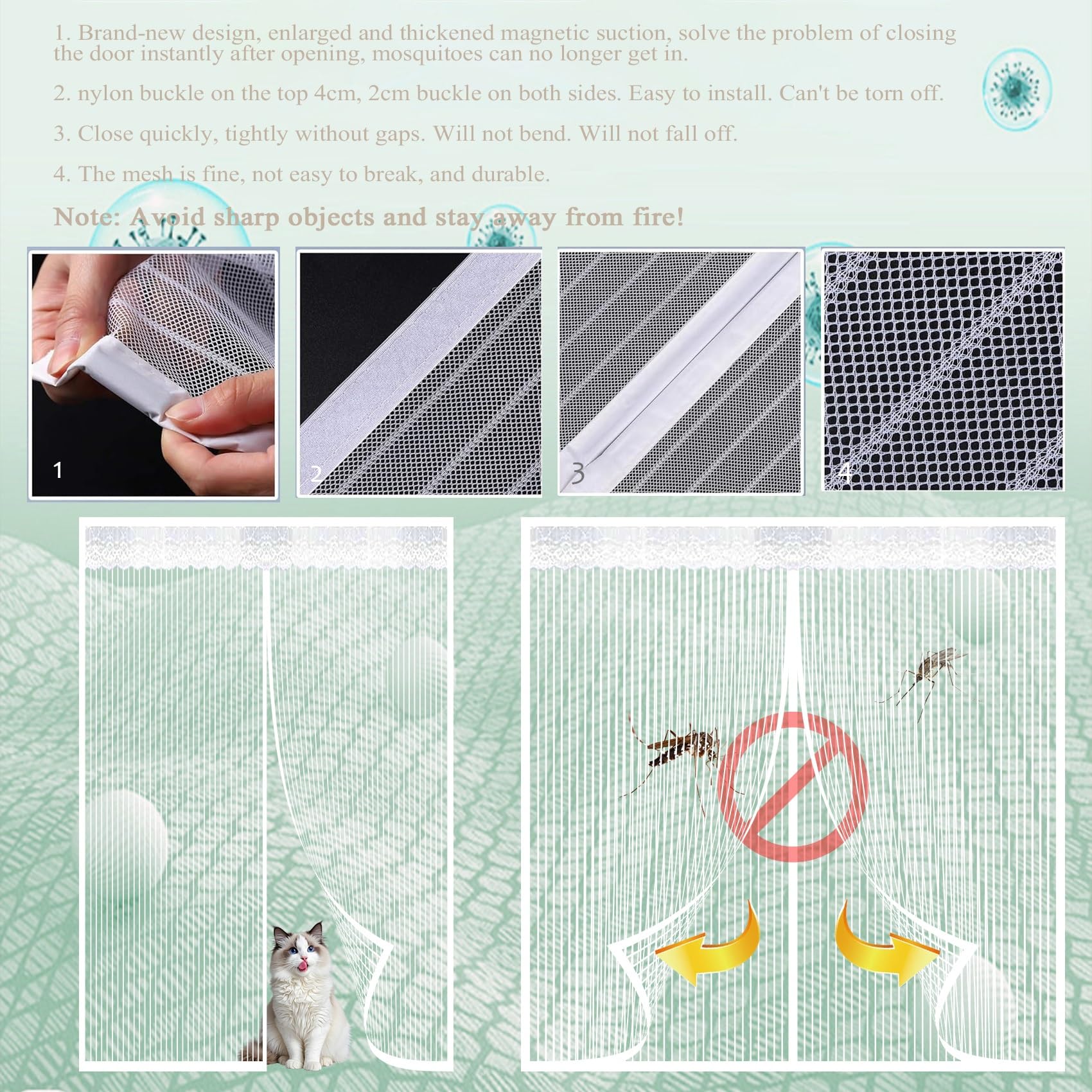 1. Brand-new design, enlarged and thickened magnetic suction, solve the problem of closing the door instantly after opening, mosquitoes can no longer get in.

2. nylon buckle on the top 4cm, 2cm buckle on both sides. Easy to install. Can't be torn off.

3. Close quickly, tightly without gaps. Will not bend. Will not fall off.

4. The mesh is fine, not easy to break, and durable.

Note: Avoid sharp objects and stay away from fire!

1

2

3

4