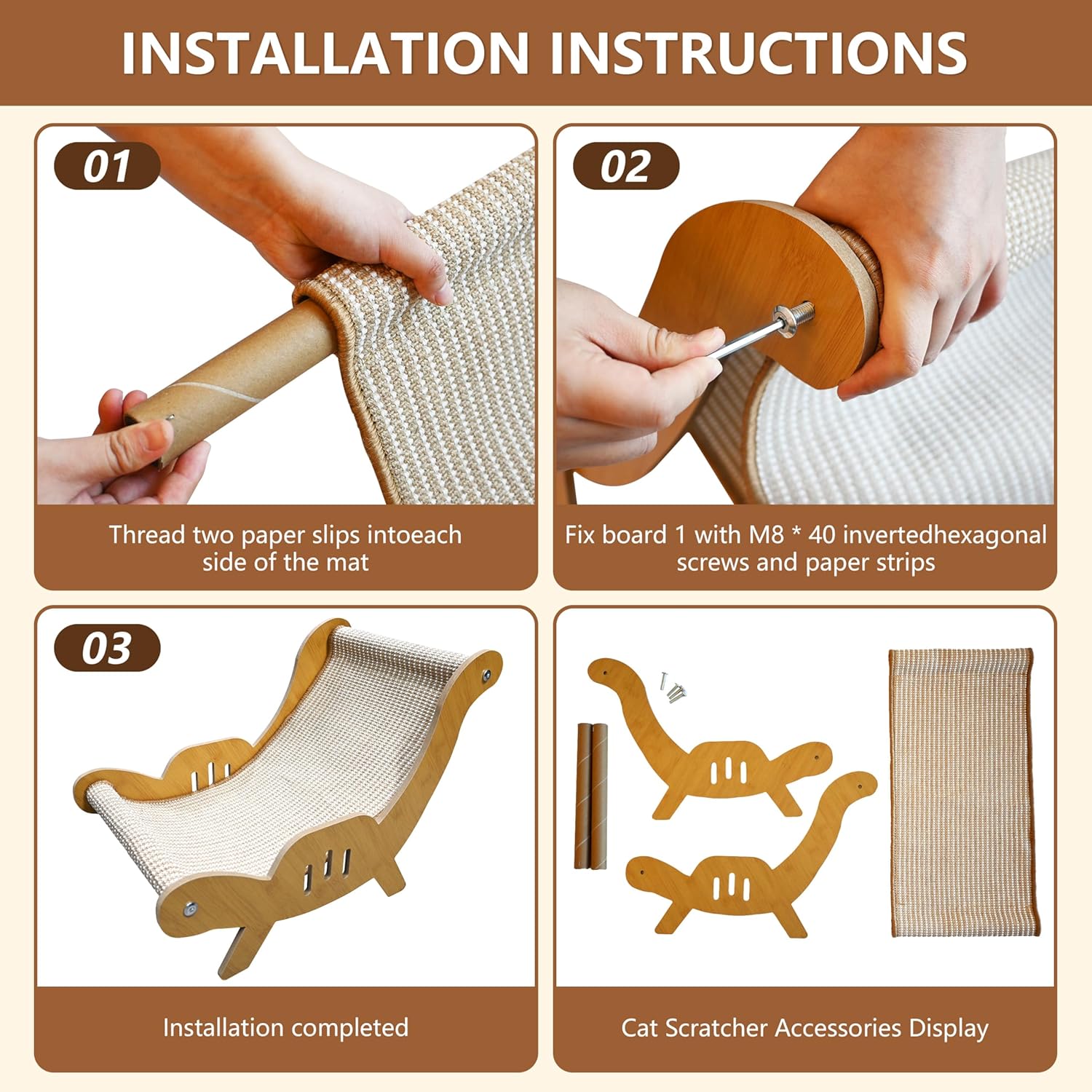 INSTALLATION INSTRUCTIONS

01

Thread two paper slips intoeach side of the mat

02

Fix board 1 with M8 * 40 invertedhexagonal screws and paper strips

03

Installation completed

Cat Scratcher Accessories Display