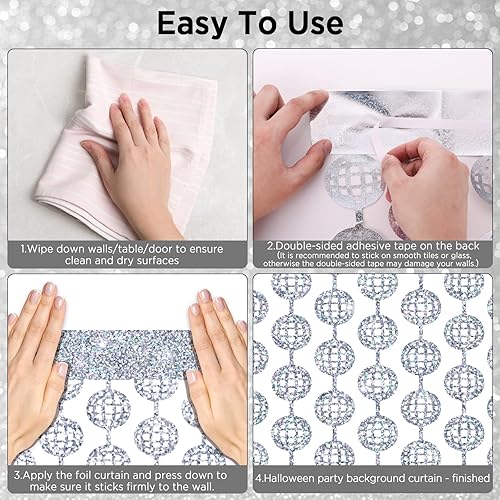 Easy To Use

1.Wipe down walls/table/door to ensure clean and dry surfaces

2.Double-sided adhesive tape on the back
(It is recommended to stick on smooth tiles or glass, otherwise the double-sided tape may damage your walls.)

3.Apply the foil curtain and press down to make sure it sticks firmly to the wall.

4.Halloween party background curtain - finished