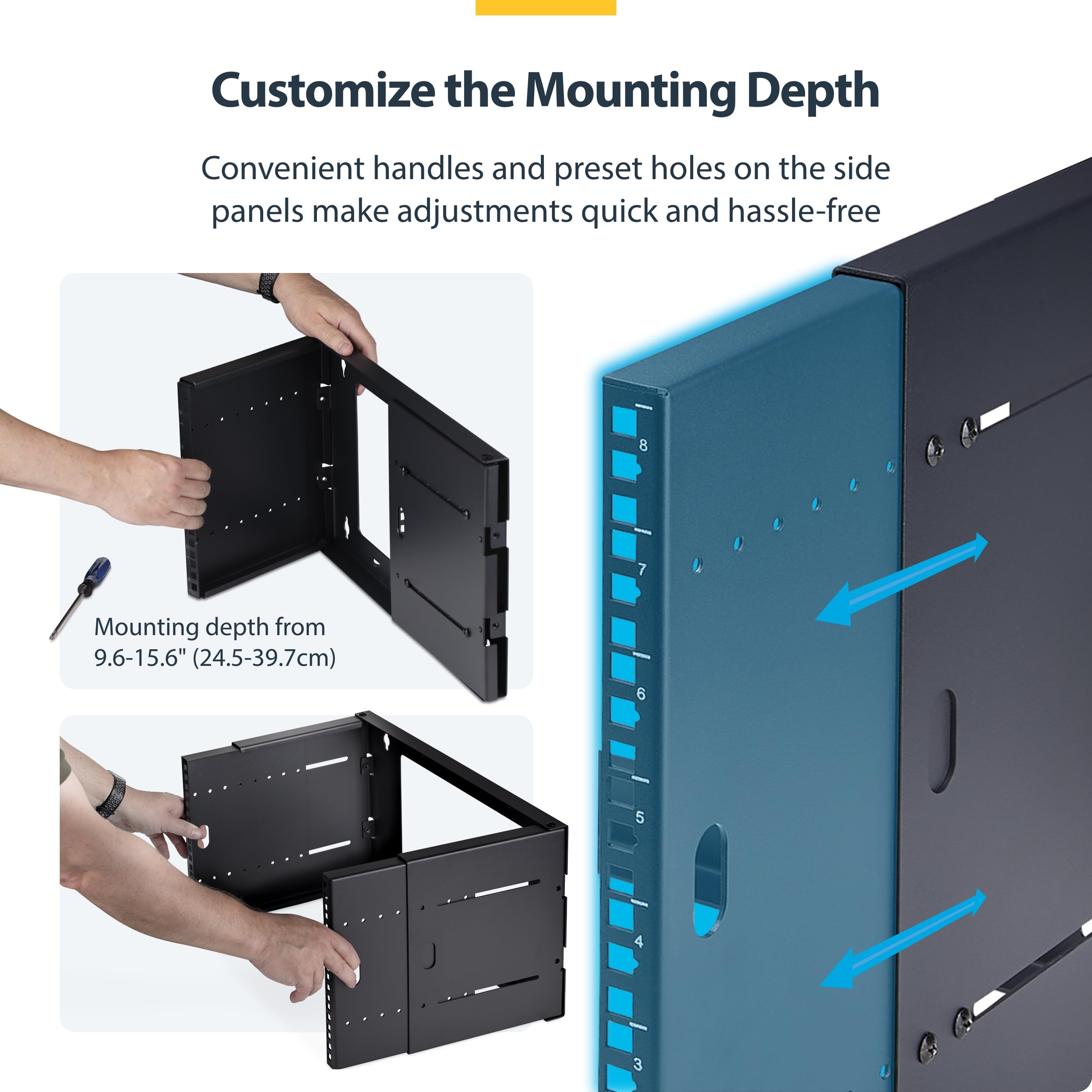 Customize the Mounting Depth

Convenient handles and preset holes on the side panels make adjustments quick and hassle-free

Mounting depth from 9.6-15.6" (24.5-39.7cm)

8
7
6
5
4
3