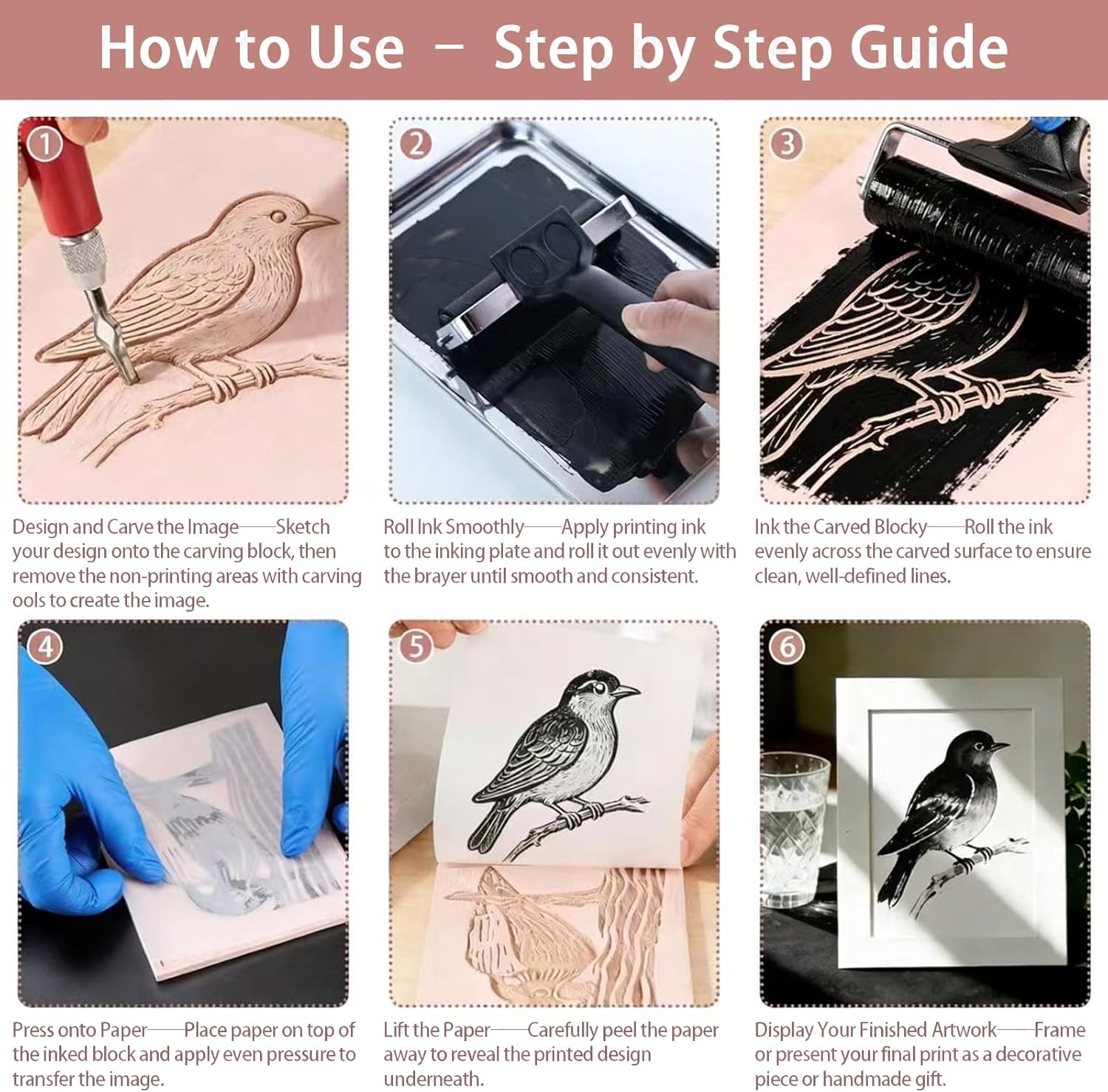 How to Use – Step by Step Guide

①

Design and Carve the Image——Sketch your design onto the carving block, then remove the non-printing areas with carving ools to create the image.

②

Roll Ink Smoothly——Apply printing ink to the inking plate and roll it out evenly with the brayer until smooth and consistent.

③

Ink the Carved Blocky——Roll the ink evenly across the carved surface to ensure clean, well-defined lines.

④

Press onto Paper——Place paper on top of the inked block and apply even pressure to transfer the image.

⑤

Lift the Paper——Carefully peel the paper away to reveal the printed design underneath.

⑥

Display Your Finished Artwork——Frame or present your final print as a decorative piece or handmade gift.