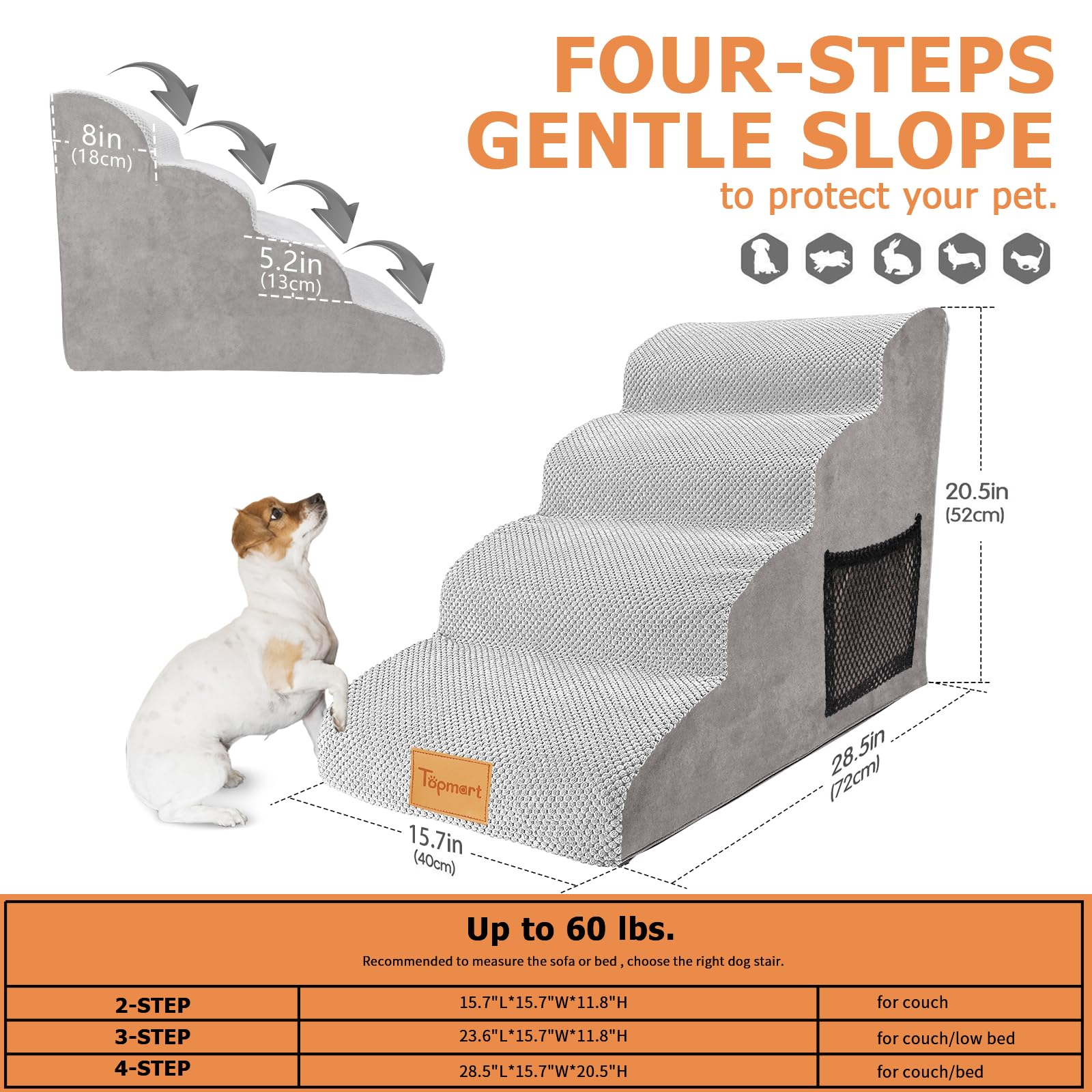 FOUR-STEPS GENTLE SLOPE

to protect your pet.

8in
(18cm)

5.2in
(13cm)

20.5in
(52cm)

28.5in
(72cm)

15.7in
(40cm)

Topmart

Up to 60 lbs.

Recommended to measure the sofa or bed , choose the right dog stair.

| 2-STEP | 15.7"L*15.7"W*11.8"H | for couch |
|---|---|---|
| 3-STEP | 23.6"L*15.7"W*11.8"H | for couch/low bed |
| 4-STEP | 28.5"L*15.7"W*20.5"H | for couch/bed |