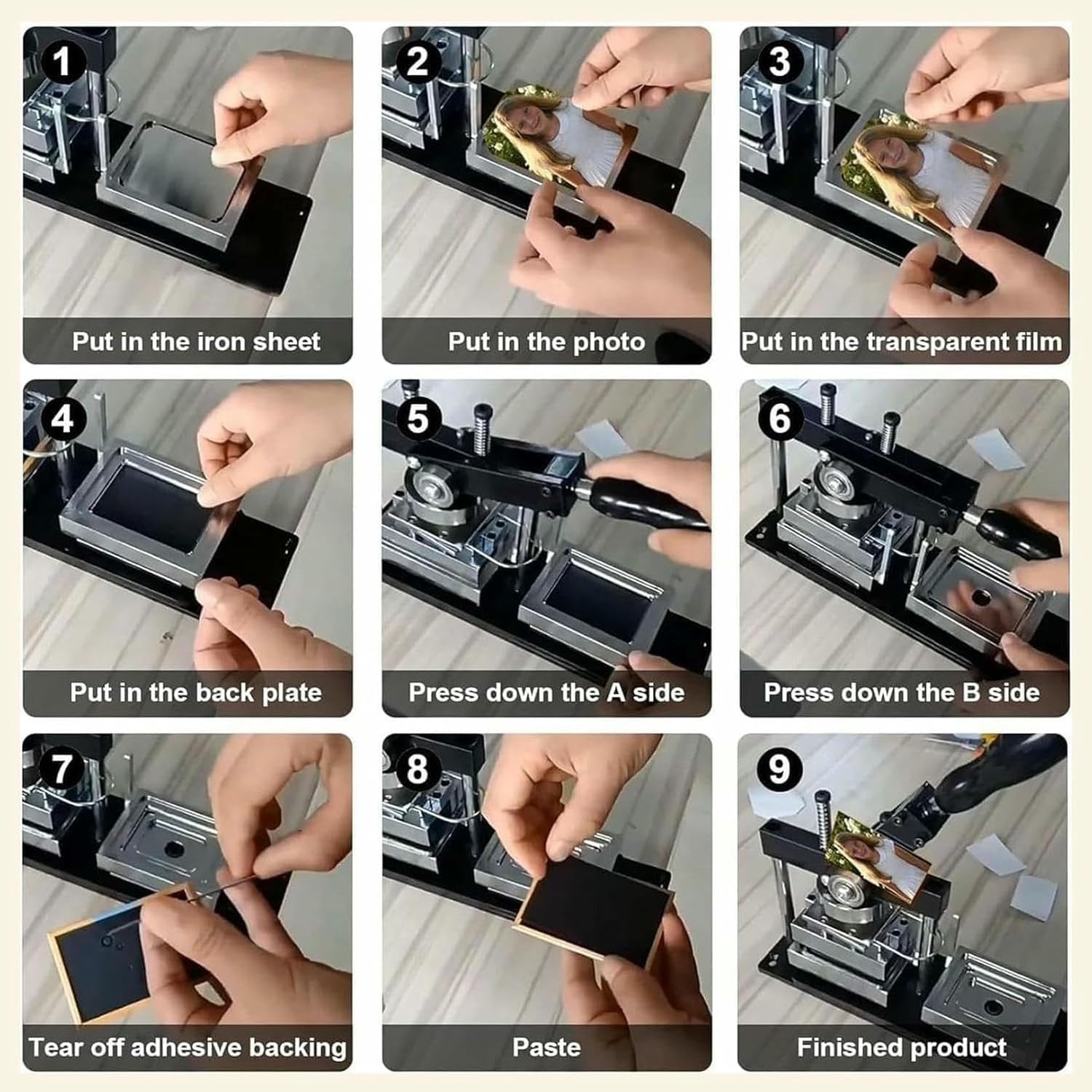 1
Put in the iron sheet

2
Put in the photo

3
Put in the transparent film

4
Put in the back plate

5
Press down the A side

6
Press down the B side

7
Tear off adhesive backing

8
Paste

9
Finished product