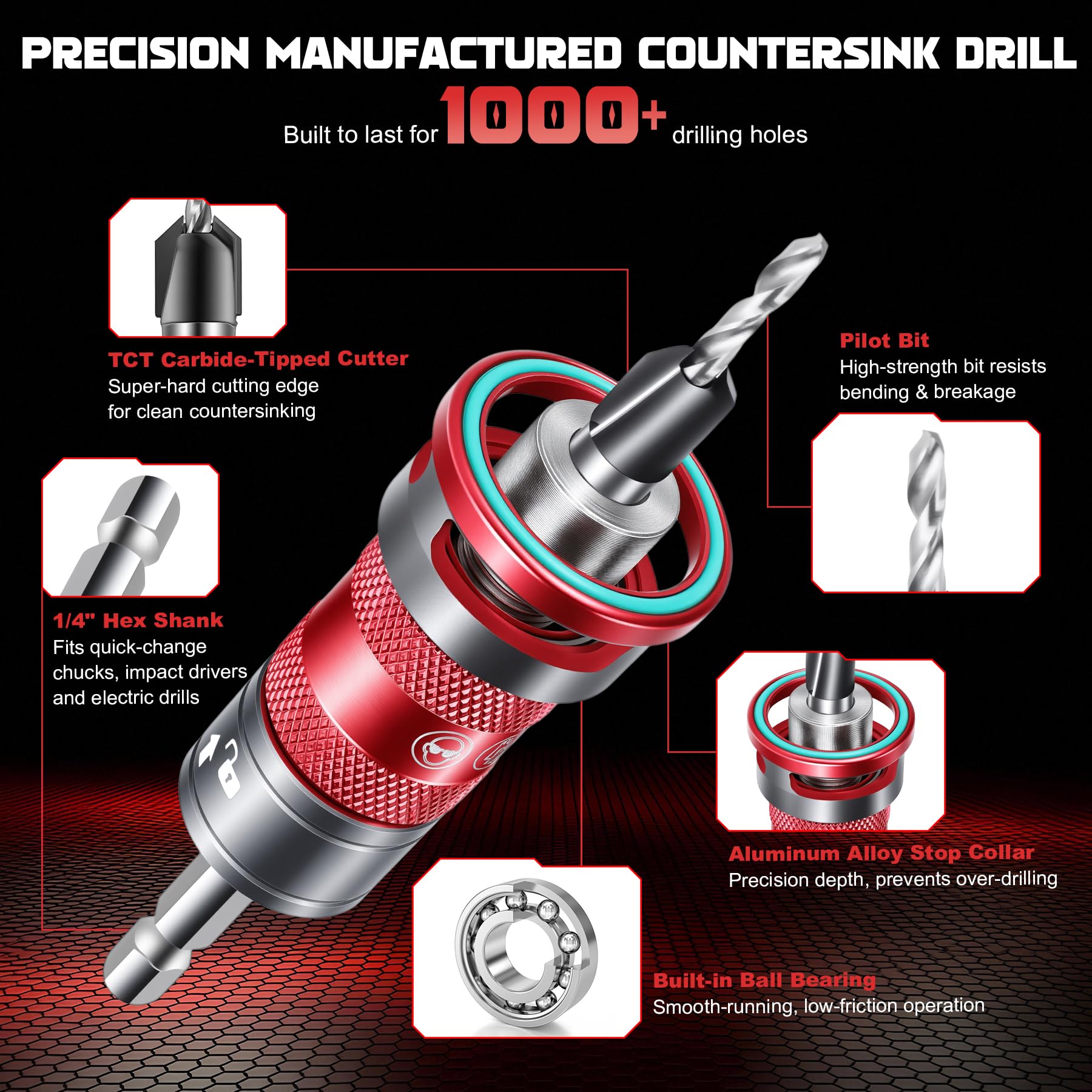 PRECISION MANUFACTURED COUNTERSINK DRILL

Built to last for 1000+ drilling holes

TCT Carbide-Tipped Cutter
Super-hard cutting edge for clean countersinking

Pilot Bit
High-strength bit resists bending & breakage

1/4" Hex Shank
Fits quick-change chucks, impact drivers and electric drills

Aluminum Alloy Stop Collar
Precision depth, prevents over-drilling

Built-in Ball Bearing
Smooth-running, low-friction operation