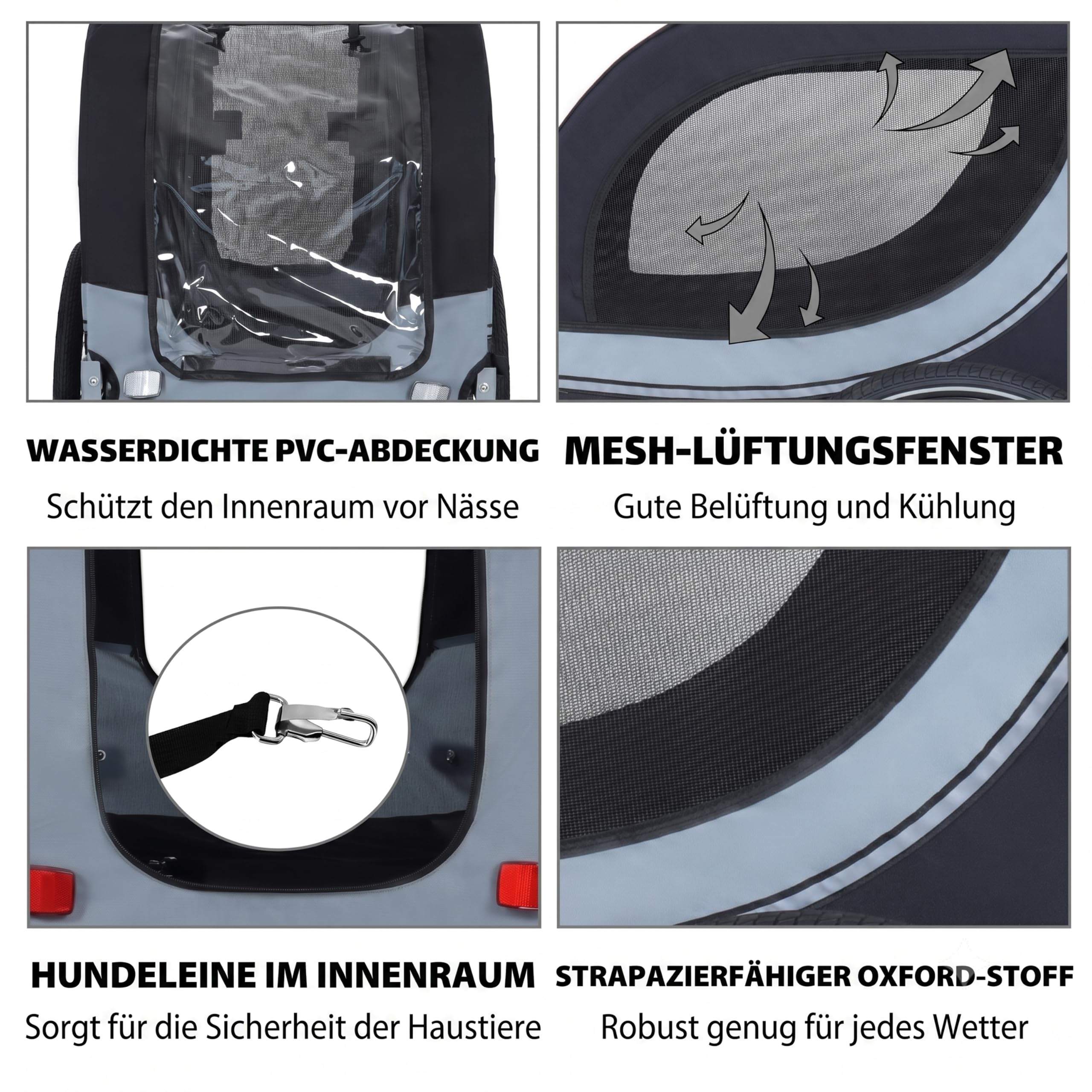 WASSERDICHTE PVC-ABDECKUNG

Schützt den Innenraum vor Nässe

MESH-LÜFTUNGSFENSTER

Gute Belüftung und Kühlung

HUNDELEINE IM INNENRAUM

Sorgt für die Sicherheit der Haustiere

STRAPAZIERFÄHIGER OXFORD-STOFF

Robust genug für jedes Wetter