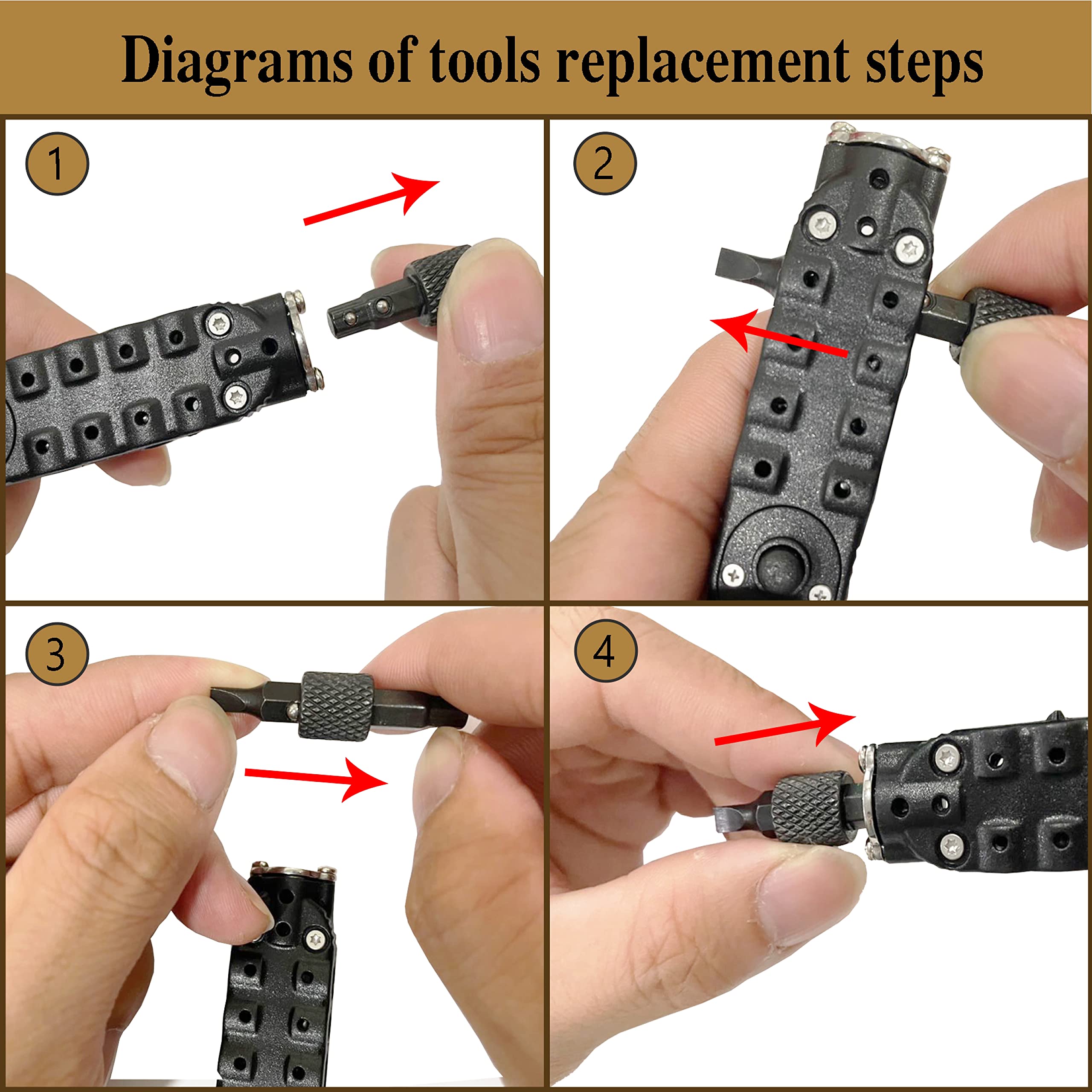 Diagrams of tools replacement steps

1

2

3

4