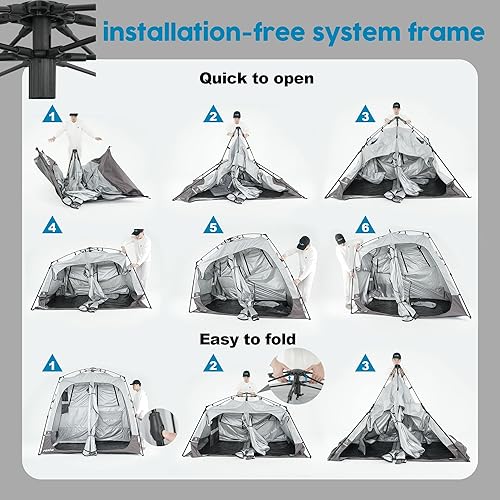 installation-free system frame

Quick to open

1

2

3

4

5

6

Easy to fold

1

2

3