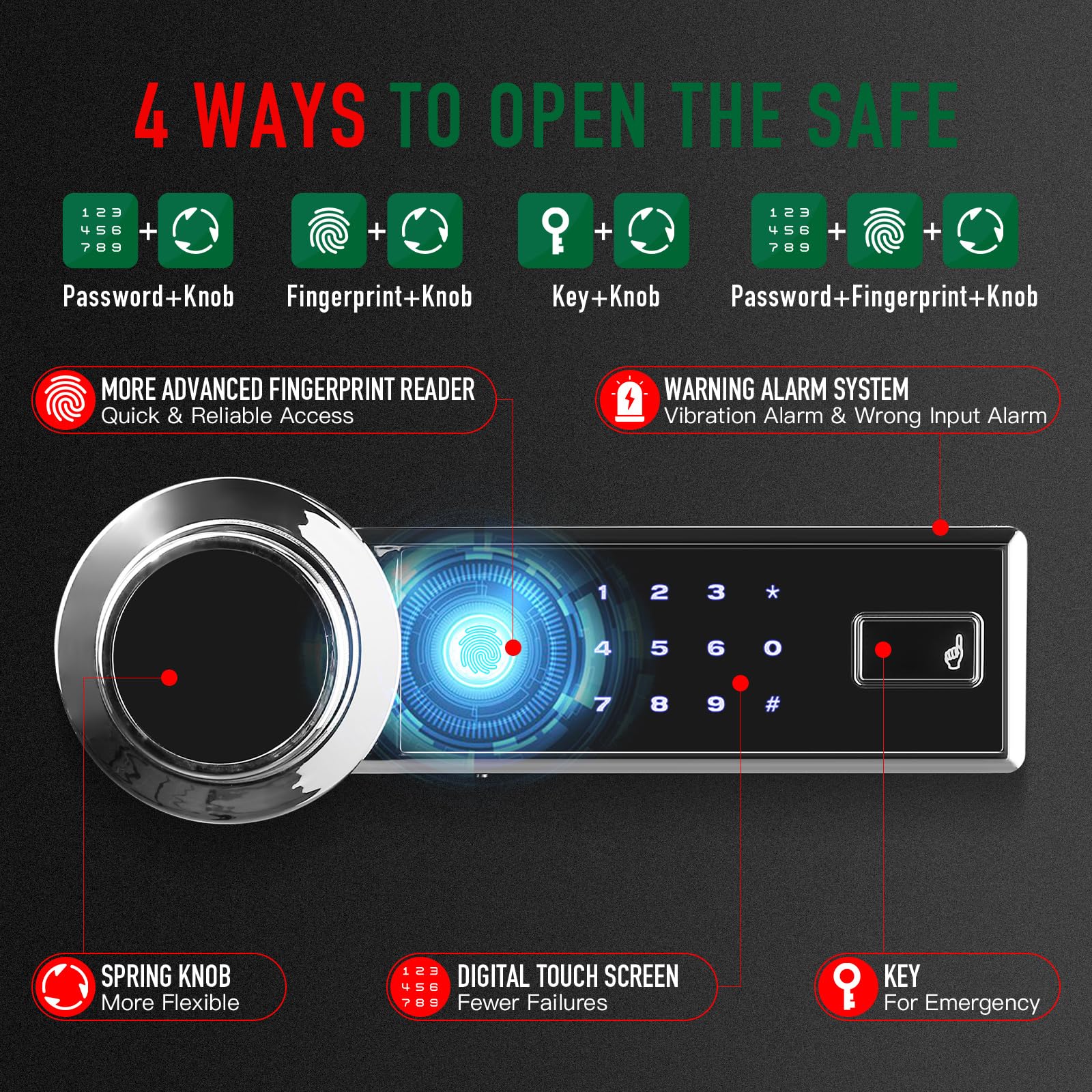 4 WAYS TO OPEN THE SAFE

1 2 3
4 5 6
7 8 9
+
Password+Knob

+
Fingerprint+Knob

+
Key+Knob

1 2 3
4 5 6
7 8 9
+ +
Password+Fingerprint+Knob

MORE ADVANCED FINGERPRINT READER
Quick & Reliable Access

WARNING ALARM SYSTEM
Vibration Alarm & Wrong Input Alarm

1 2 3 *
4 5 6 0
7 8 9 #

SPRING KNOB
More Flexible

1 2 3
4 5 6
7 8 9
DIGITAL TOUCH SCREEN
Fewer Failures

KEY
For Emergency