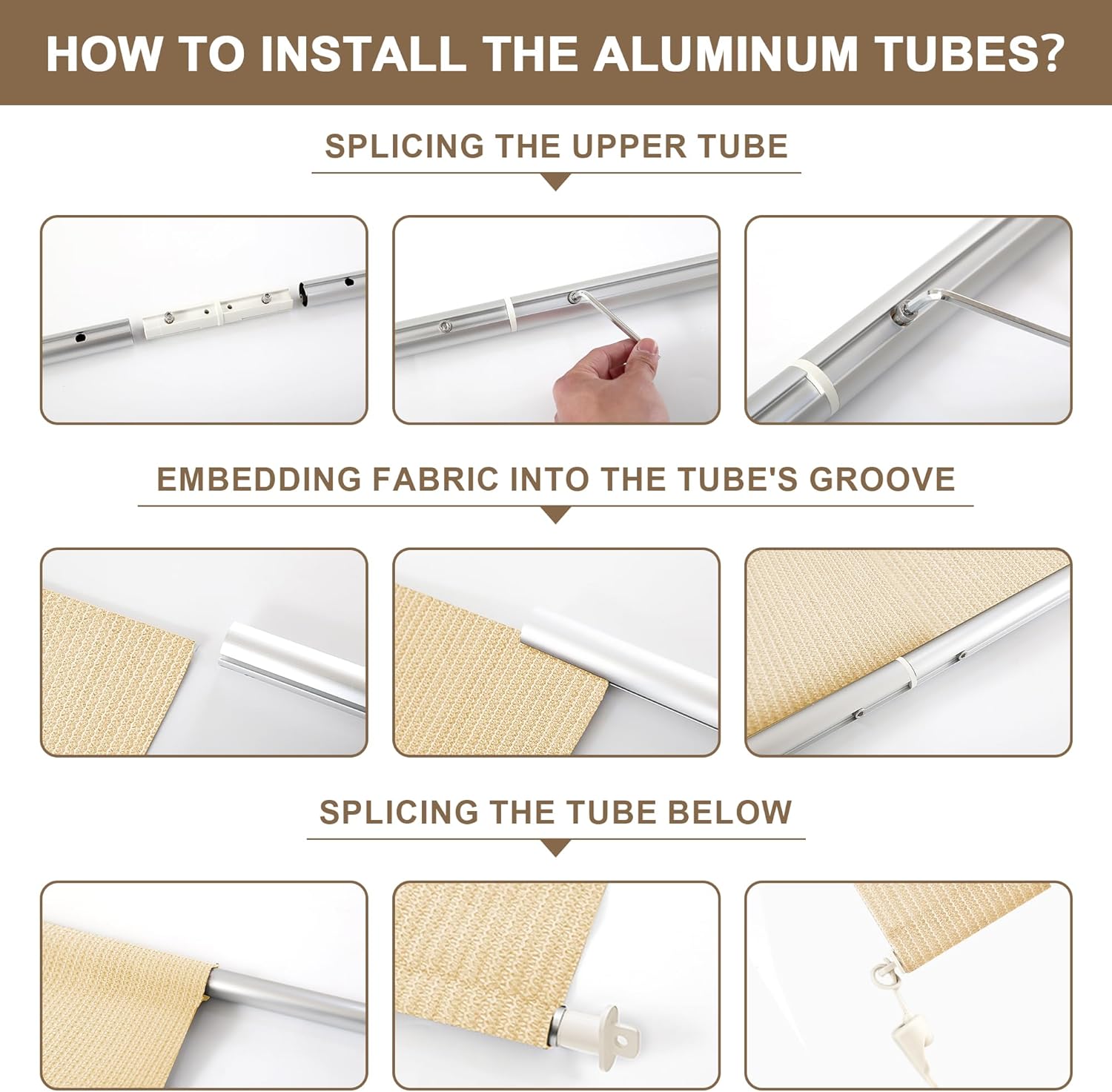 HOW TO INSTALL THE ALUMINUM TUBES?

SPLICING THE UPPER TUBE

EMBEDDING FABRIC INTO THE TUBE'S GROOVE

SPLICING THE TUBE BELOW