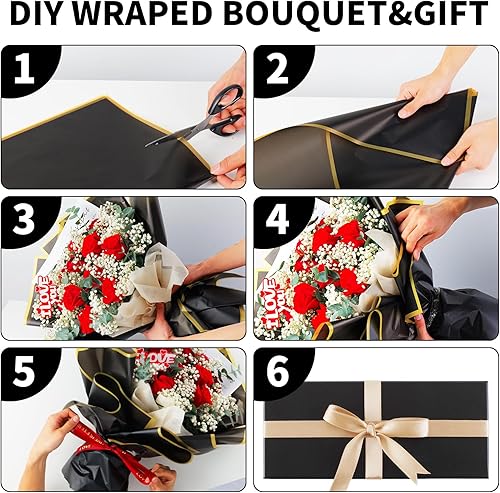 DIY WRAPED BOUQUET&GIFT

1

2

3

I LOVE YOU

4

I LOVE YOU

5

LOVE

6