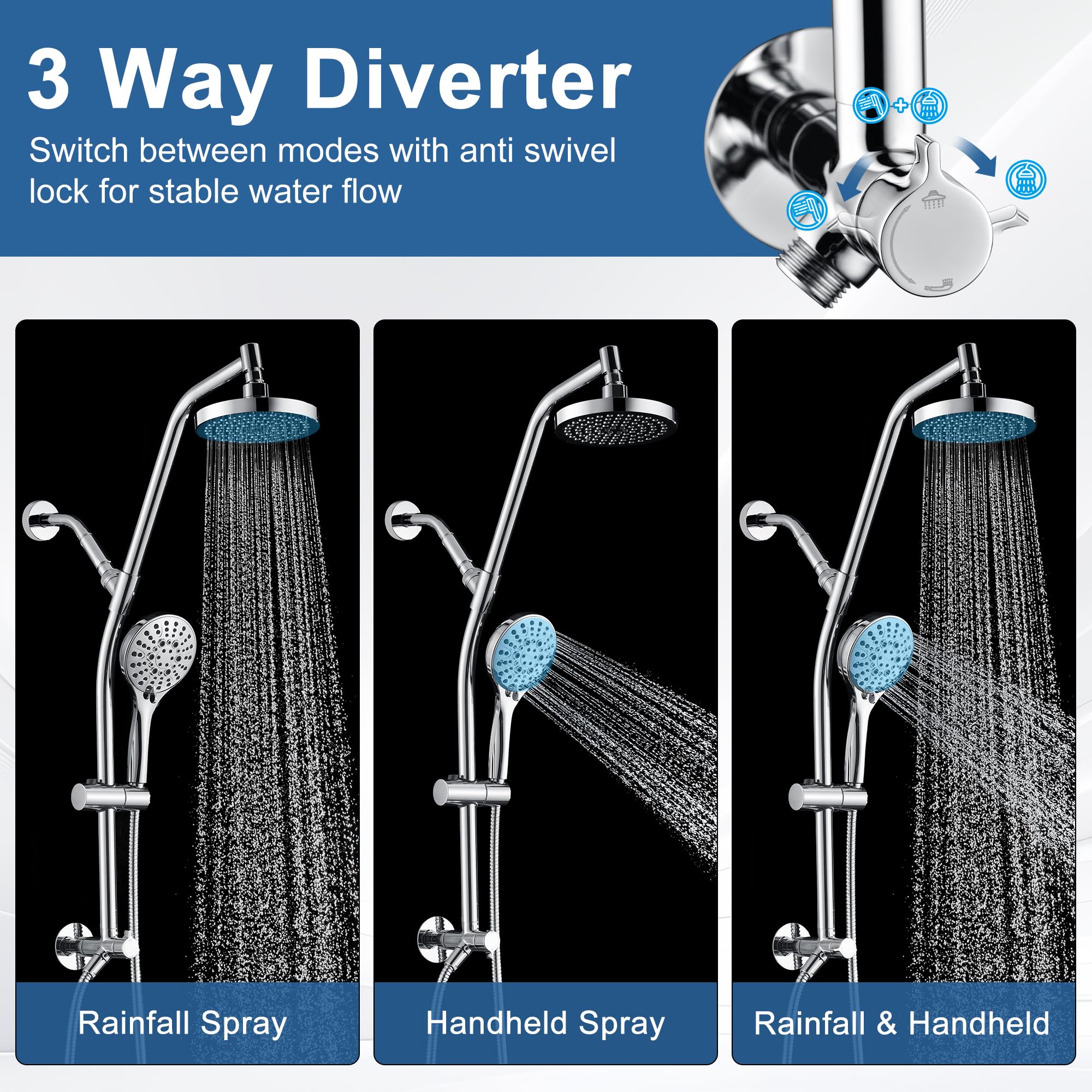 3 Way Diverter

Switch between modes with anti swivel lock for stable water flow

Rainfall Spray

Handheld Spray

Rainfall & Handheld