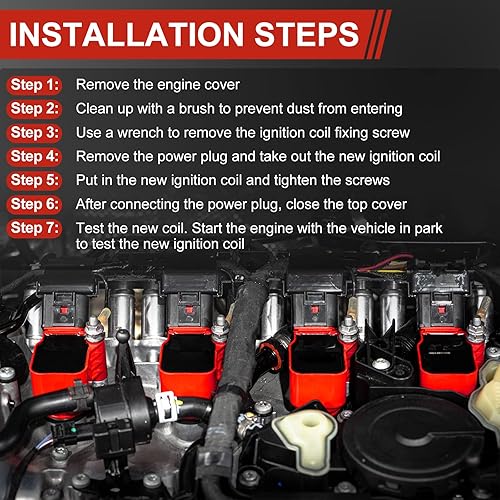 INSTALLATION STEPS

Step 1: Remove the engine cover

Step 2: Clean up with a brush to prevent dust from entering

Step 3: Use a wrench to remove the ignition coil fixing screw

Step 4: Remove the power plug and take out the new ignition coil

Step 5: Put in the new ignition coil and tighten the screws

Step 6: After connecting the power plug, close the top cover

Step 7: Test the new coil. Start the engine with the vehicle in park to test the new ignition coil