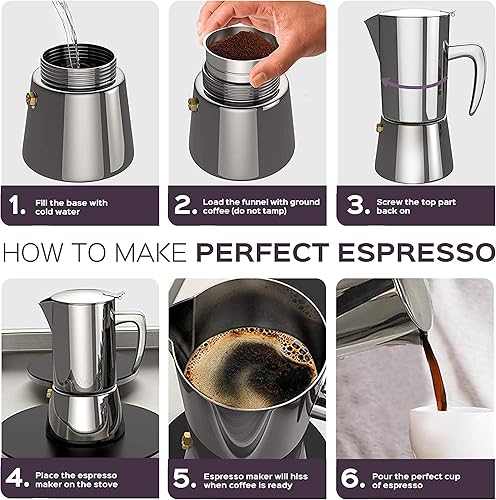 1. Fill the base with cold water

2. Load the funnel with ground coffee (do not tamp)

3. Screw the top part back on

HOW TO MAKE PERFECT ESPRESSO

4. Place the espresso maker on the stove

5. Espresso maker will hiss when coffee is ready

6. Pour the perfect cup of espresso