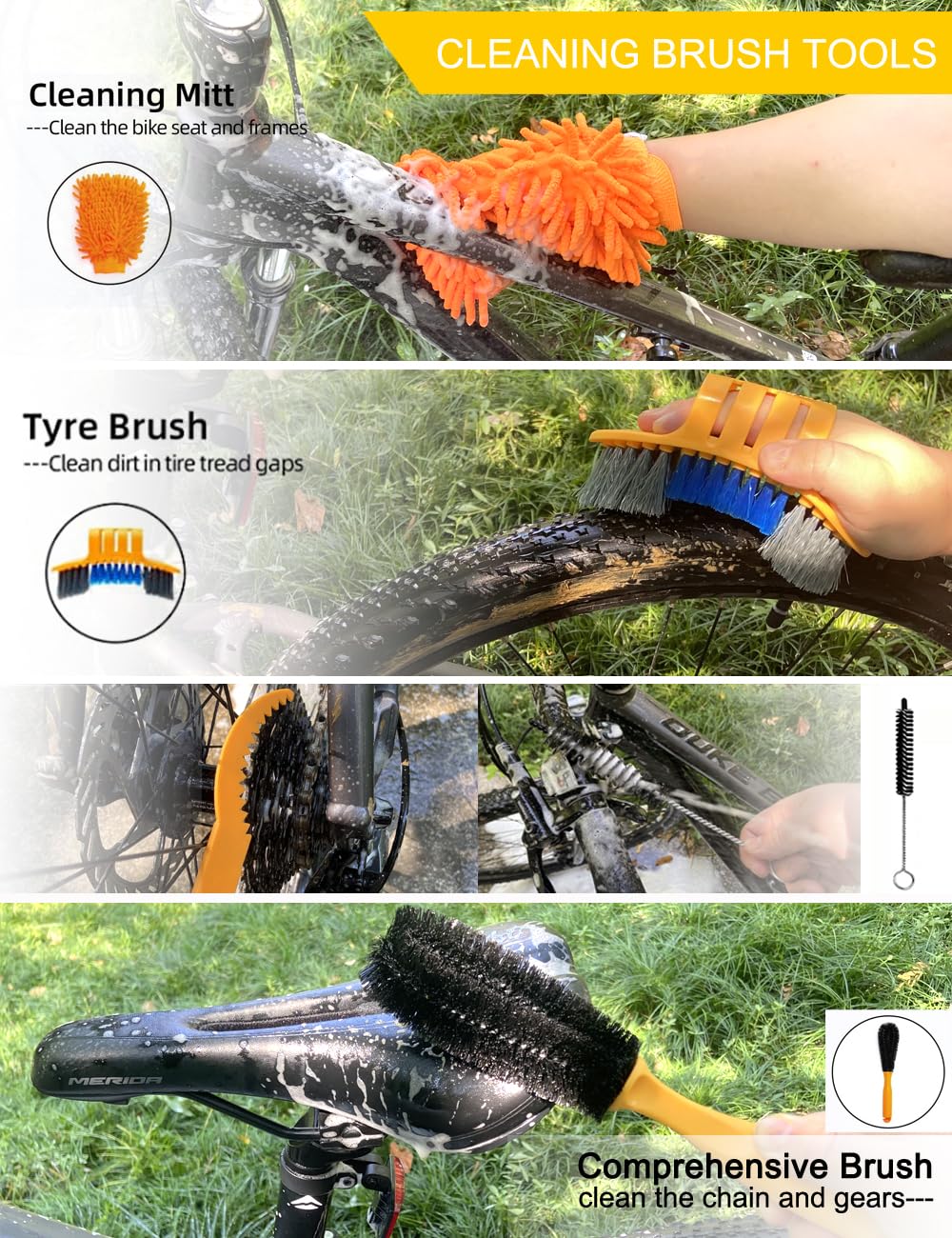 CLEANING BRUSH TOOLS

Cleaning Mitt
---Clean the bike seat and frames

Tyre Brush
---Clean dirt in tire tread gaps

DUKE

MERIDA

Comprehensive Brush
clean the chain and gears---