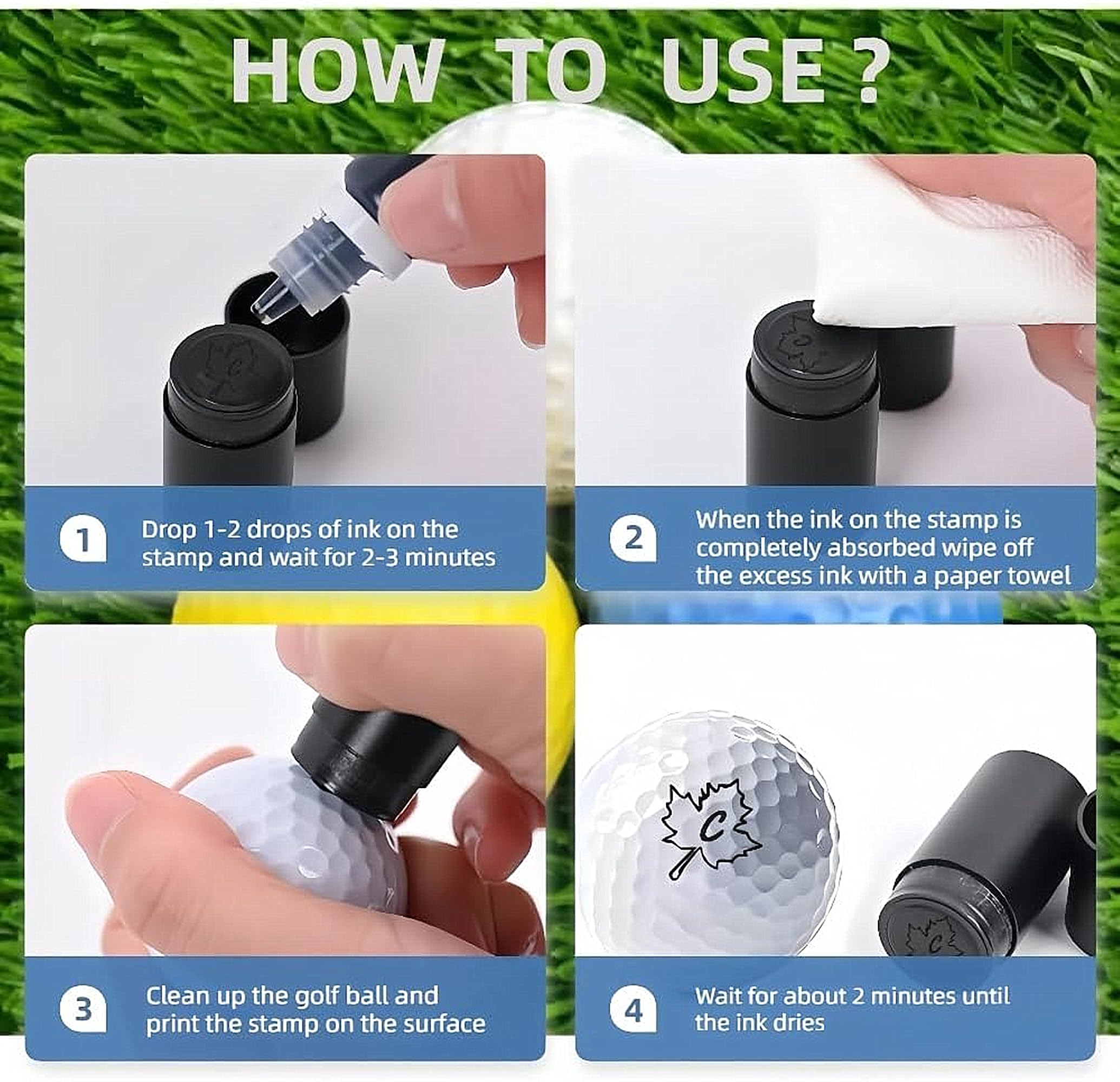 HOW TO USE ?

1
Drop 1-2 drops of ink on the stamp and wait for 2-3 minutes

2
When the ink on the stamp is completely absorbed wipe off the excess ink with a paper towel

3
Clean up the golf ball and print the stamp on the surface

4
Wait for about 2 minutes until the ink dries