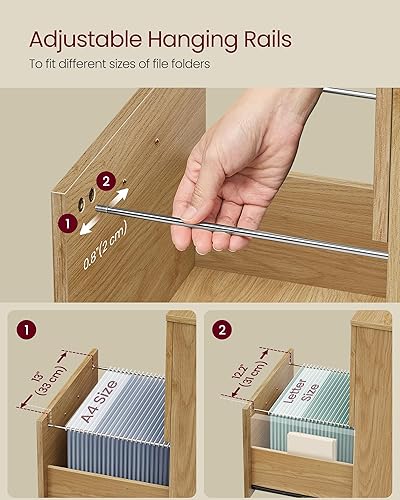 Adjustable Hanging Rails
To fit different sizes of file folders

2
1
0.8"(2 cm)

1
13"
(33 cm)
A4 Size

2
12.2"
(31 cm)
Letter Size