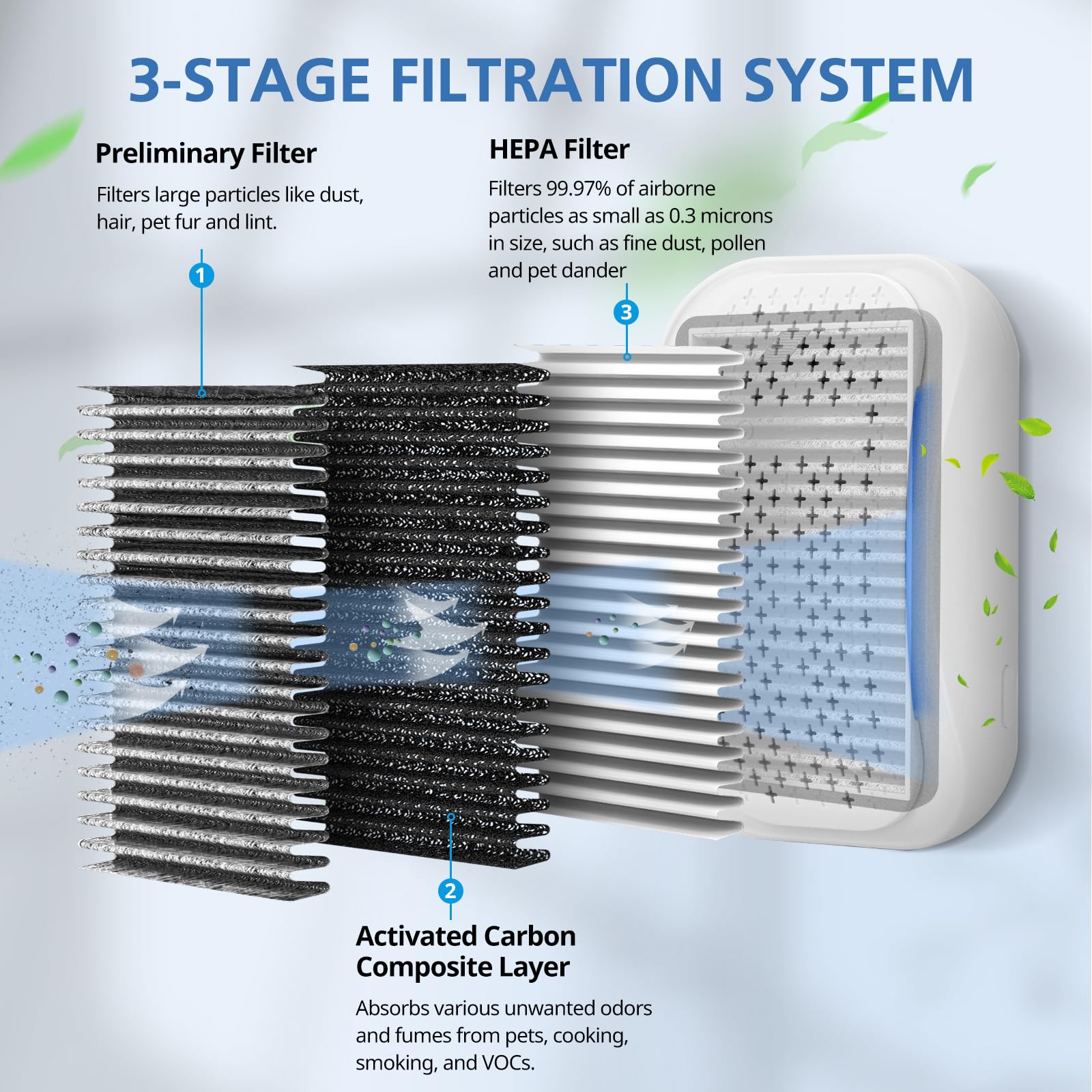 3-STAGE FILTRATION SYSTEM

Preliminary Filter

Filters large particles like dust, hair, pet fur and lint.

1

HEPA Filter

Filters 99.97% of airborne particles as small as 0.3 microns in size, such as fine dust, pollen and pet dander

3

2

Activated Carbon Composite Layer

Absorbs various unwanted odors and fumes from pets, cooking, smoking, and VOCs.