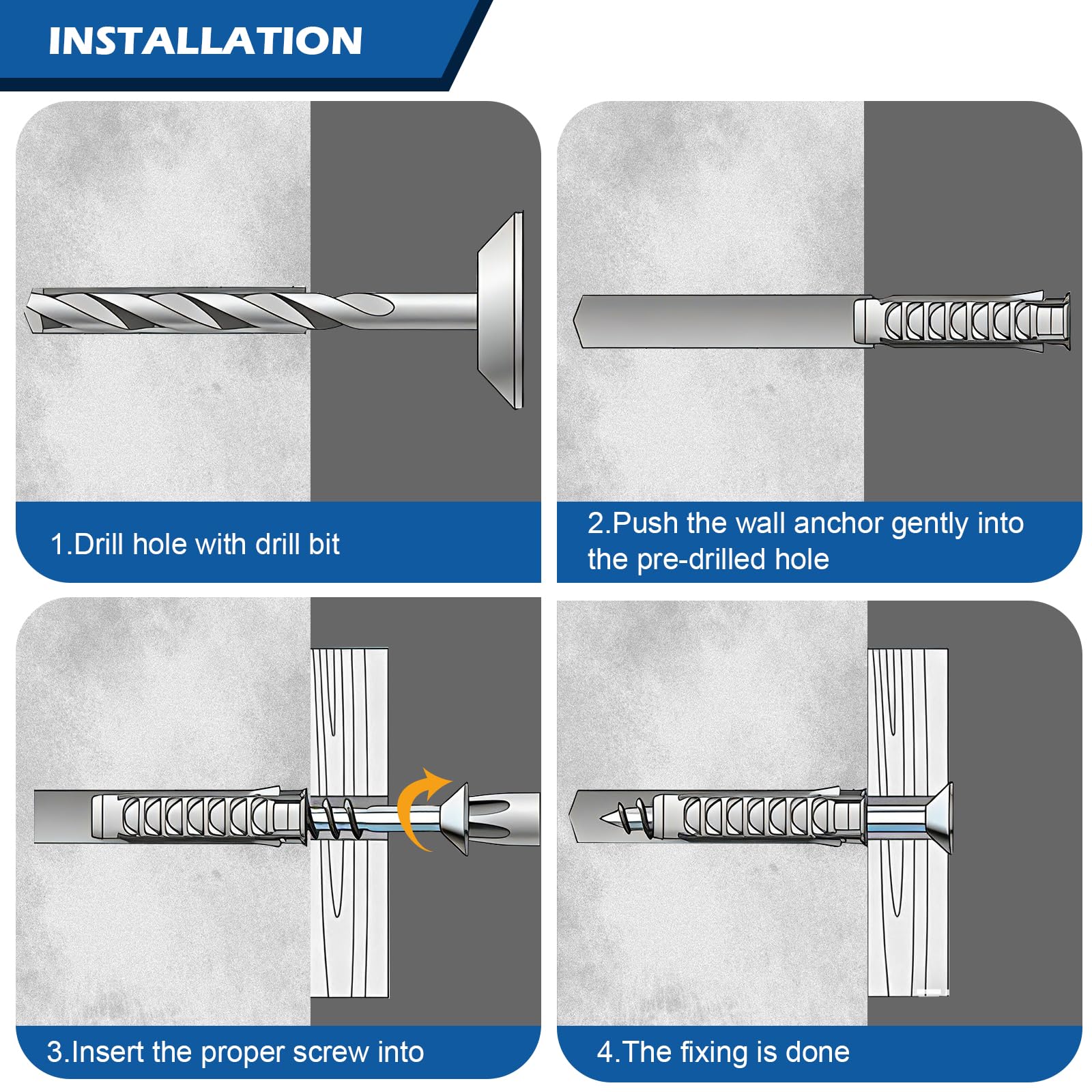 INSTALLATION

1.Drill hole with drill bit

2.Push the wall anchor gently into the pre-drilled hole

3.Insert the proper screw into

4.The fixing is done