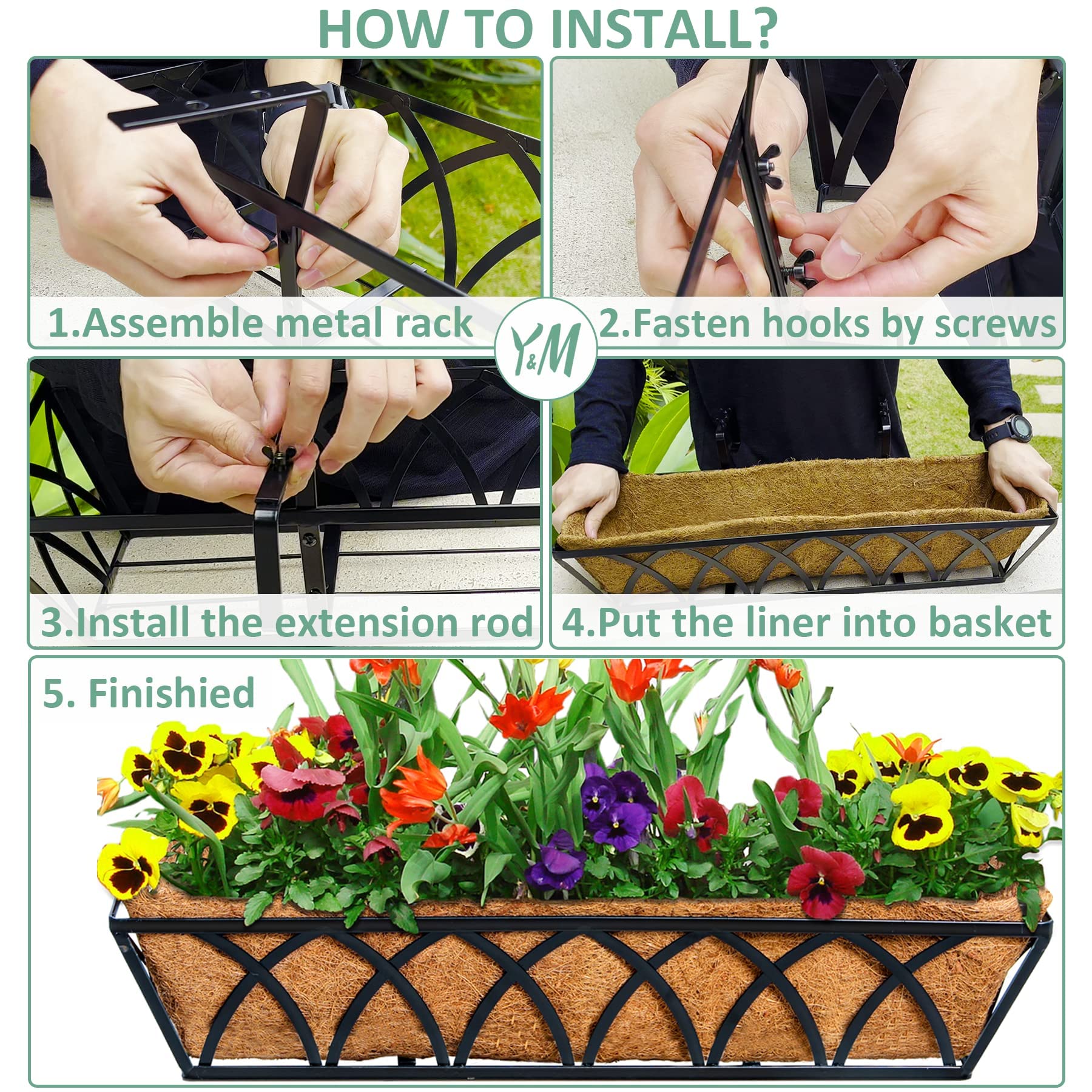 HOW TO INSTALL?

1.Assemble metal rack

Y&M

2.Fasten hooks by screws

3.Install the extension rod

4.Put the liner into basket

5. Finishied