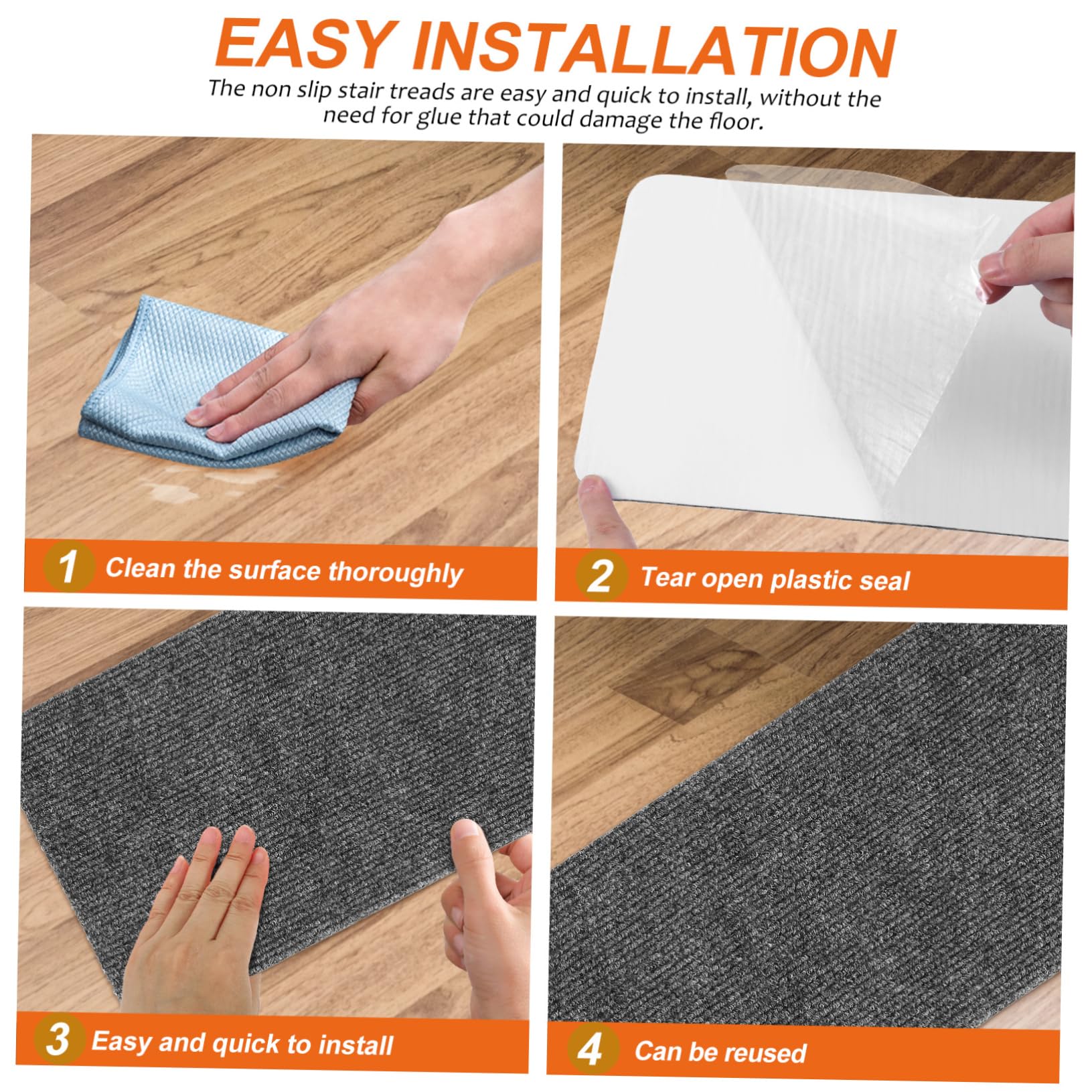 EASY INSTALLATION

The non slip stair treads are easy and quick to install, without the need for glue that could damage the floor.

1 Clean the surface thoroughly

2 Tear open plastic seal

3 Easy and quick to install

4 Can be reused