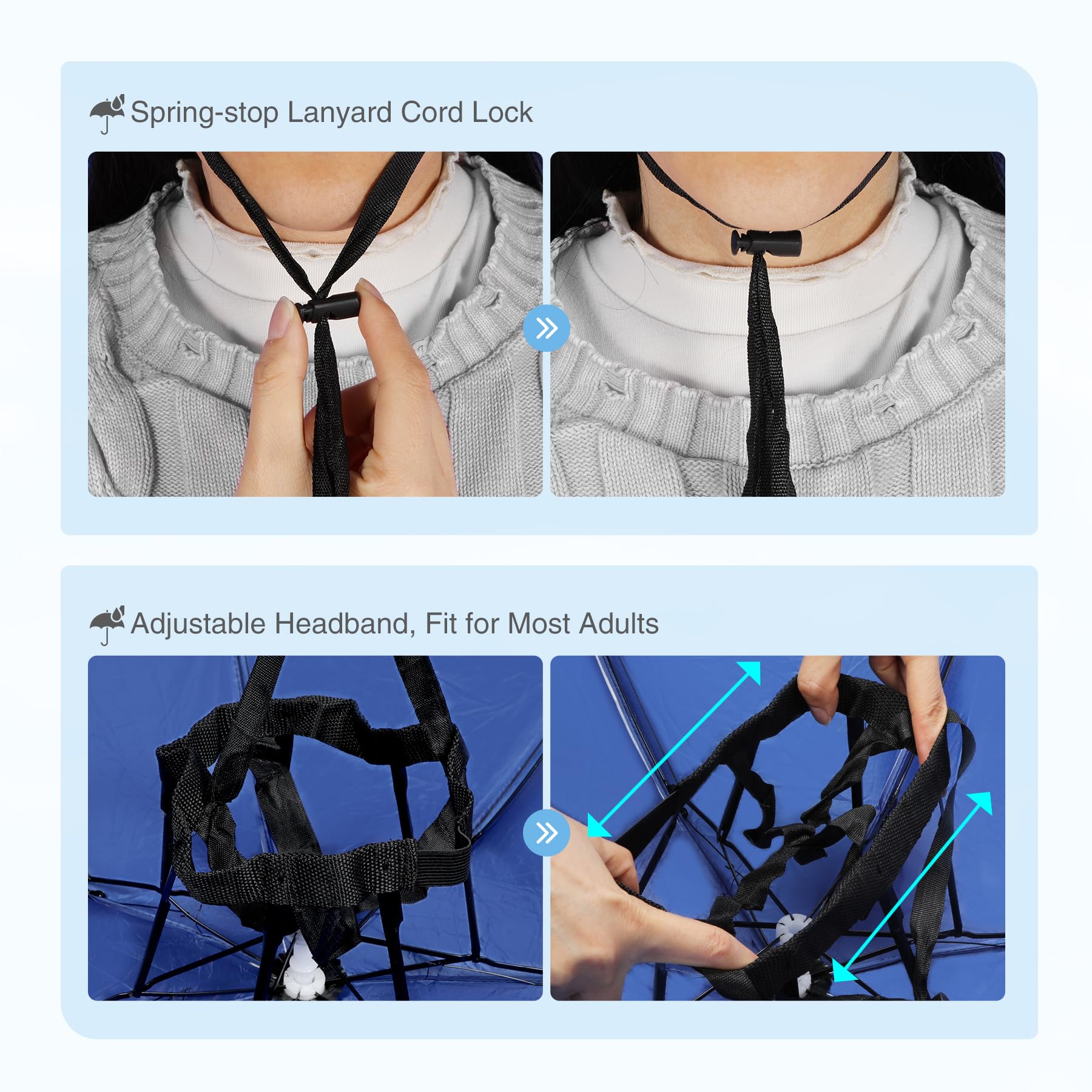 Spring-stop Lanyard Cord Lock

Adjustable Headband, Fit for Most Adults