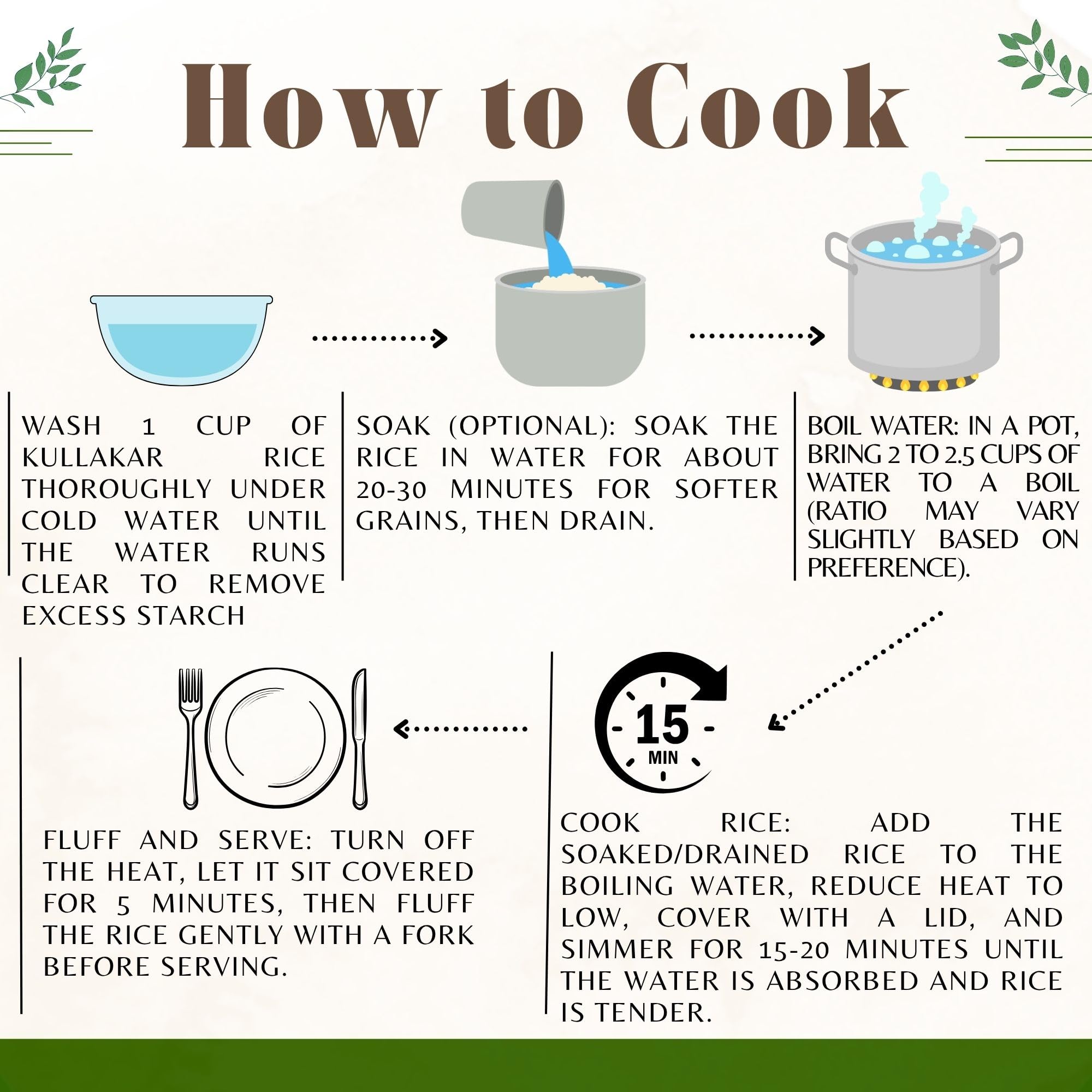 How to Cook

WASH 1 CUP OF KULLAKAR RICE THOROUGHLY UNDER COLD WATER UNTIL THE WATER RUNS CLEAR TO REMOVE EXCESS STARCH

SOAK (OPTIONAL): SOAK THE RICE IN WATER FOR ABOUT 20-30 MINUTES FOR SOFTER GRAINS, THEN DRAIN.

BOIL WATER: IN A POT, BRING 2 TO 2.5 CUPS OF WATER TO A BOIL (RATIO MAY VARY SLIGHTLY BASED ON PREFERENCE).

15 MIN

COOK RICE: ADD THE SOAKED/DRAINED RICE TO THE BOILING WATER, REDUCE HEAT TO LOW, COVER WITH A LID, AND SIMMER FOR 15-20 MINUTES UNTIL THE WATER IS ABSORBED AND RICE IS TENDER.

FLUFF AND SERVE: TURN OFF THE HEAT, LET IT SIT COVERED FOR 5 MINUTES, THEN FLUFF THE RICE GENTLY WITH A FORK BEFORE SERVING.