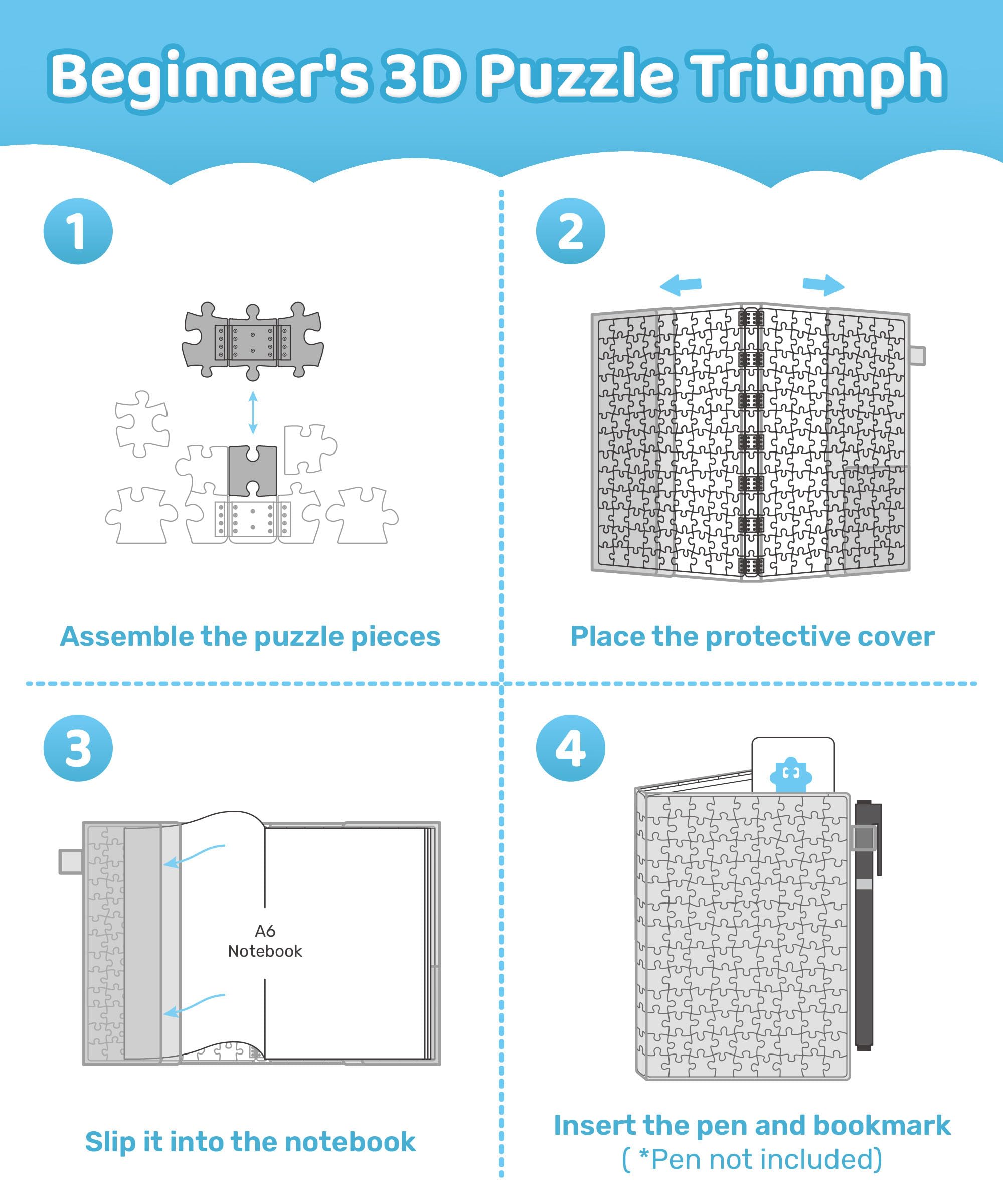 Beginner's 3D Puzzle Triumph

1

Assemble the puzzle pieces

2

Place the protective cover

3

A6 Notebook

Slip it into the notebook

4

Insert the pen and bookmark
( *Pen not included)