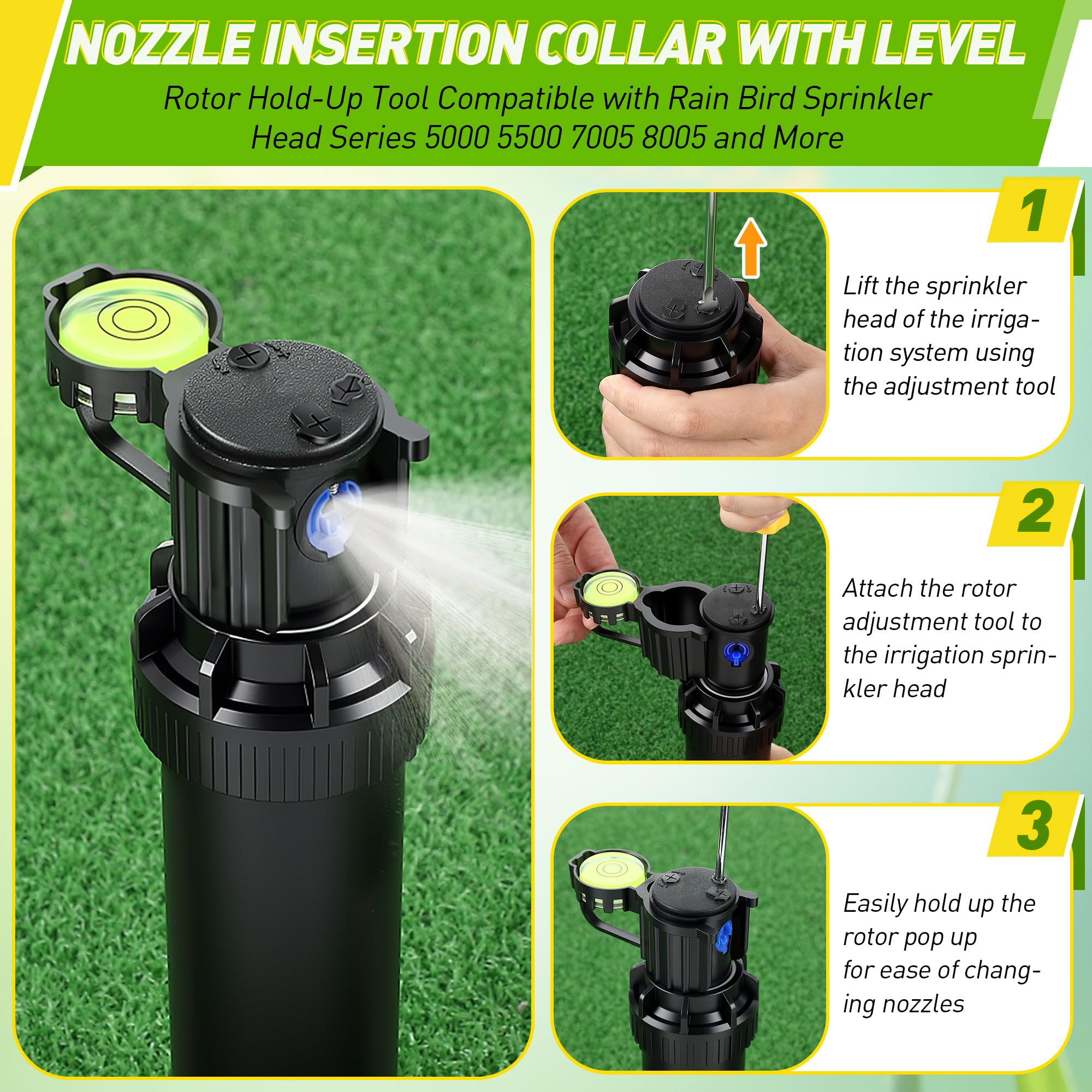 NOZZLE INSERTION COLLAR WITH LEVEL

Rotor Hold-Up Tool Compatible with Rain Bird Sprinkler Head Series 5000 5500 7005 8005 and More

1

Lift the sprinkler head of the irrigation system using the adjustment tool

2

Attach the rotor adjustment tool to the irrigation sprinkler head

3

Easily hold up the rotor pop up for ease of changing nozzles