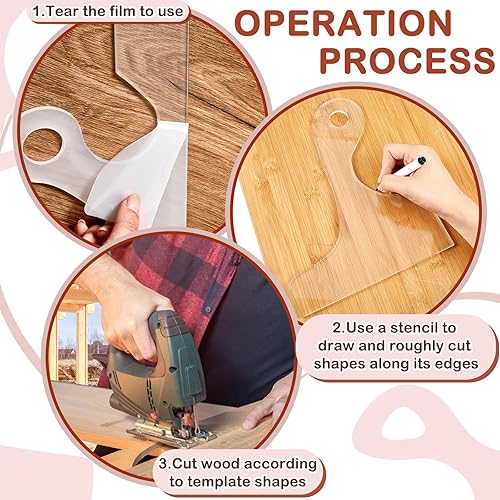 1.Tear the film to use

OPERATION PROCESS

2.Use a stencil to draw and roughly cut shapes along its edges

3.Cut wood according to template shapes