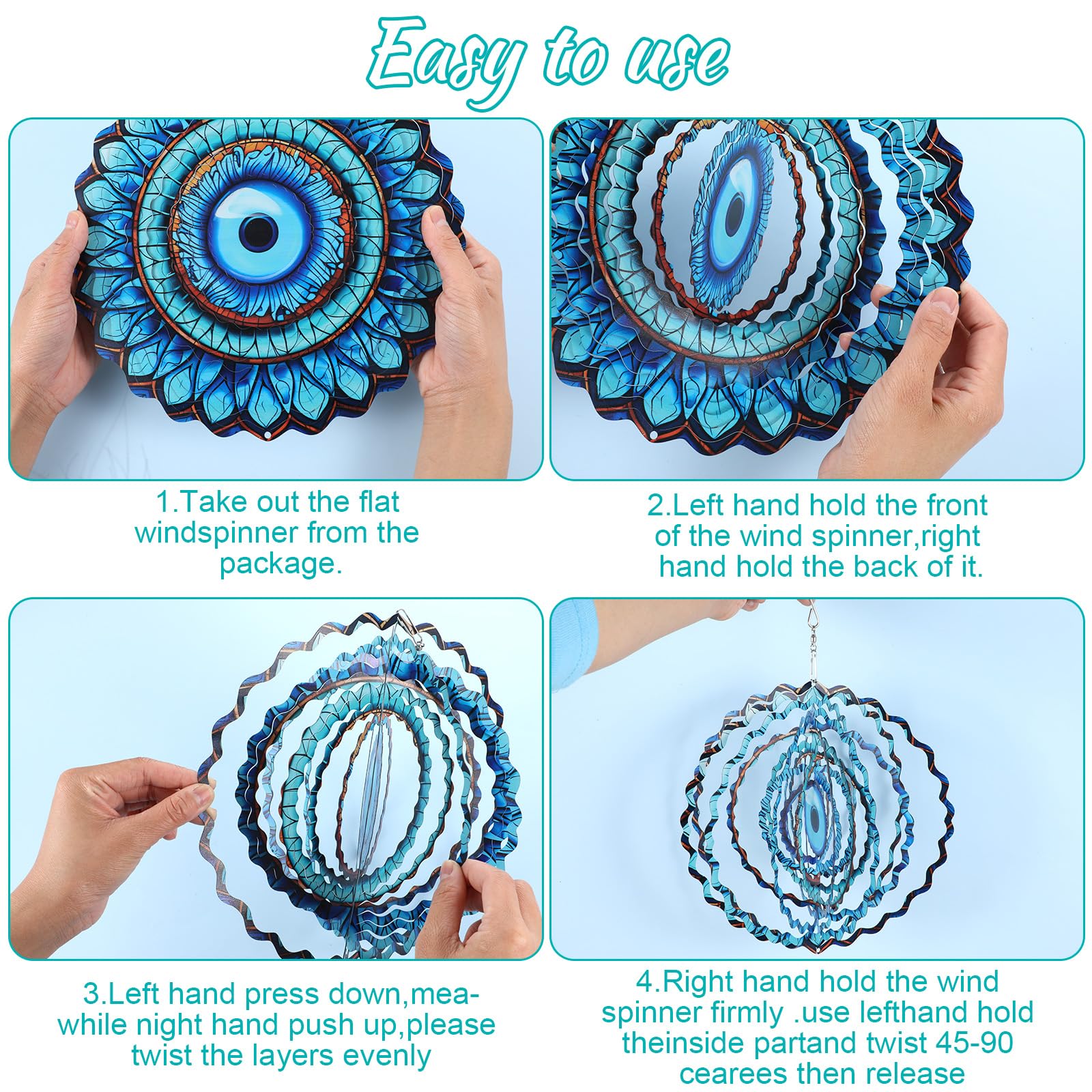 Easy to use

1.Take out the flat windspinner from the package.

2.Left hand hold the front of the wind spinner,right hand hold the back of it.

3.Left hand press down,meawhile night hand push up,please twist the layers evenly

4.Right hand hold the wind spinner firmly .use lefthand hold theinside partand twist 45-90 cearees then release