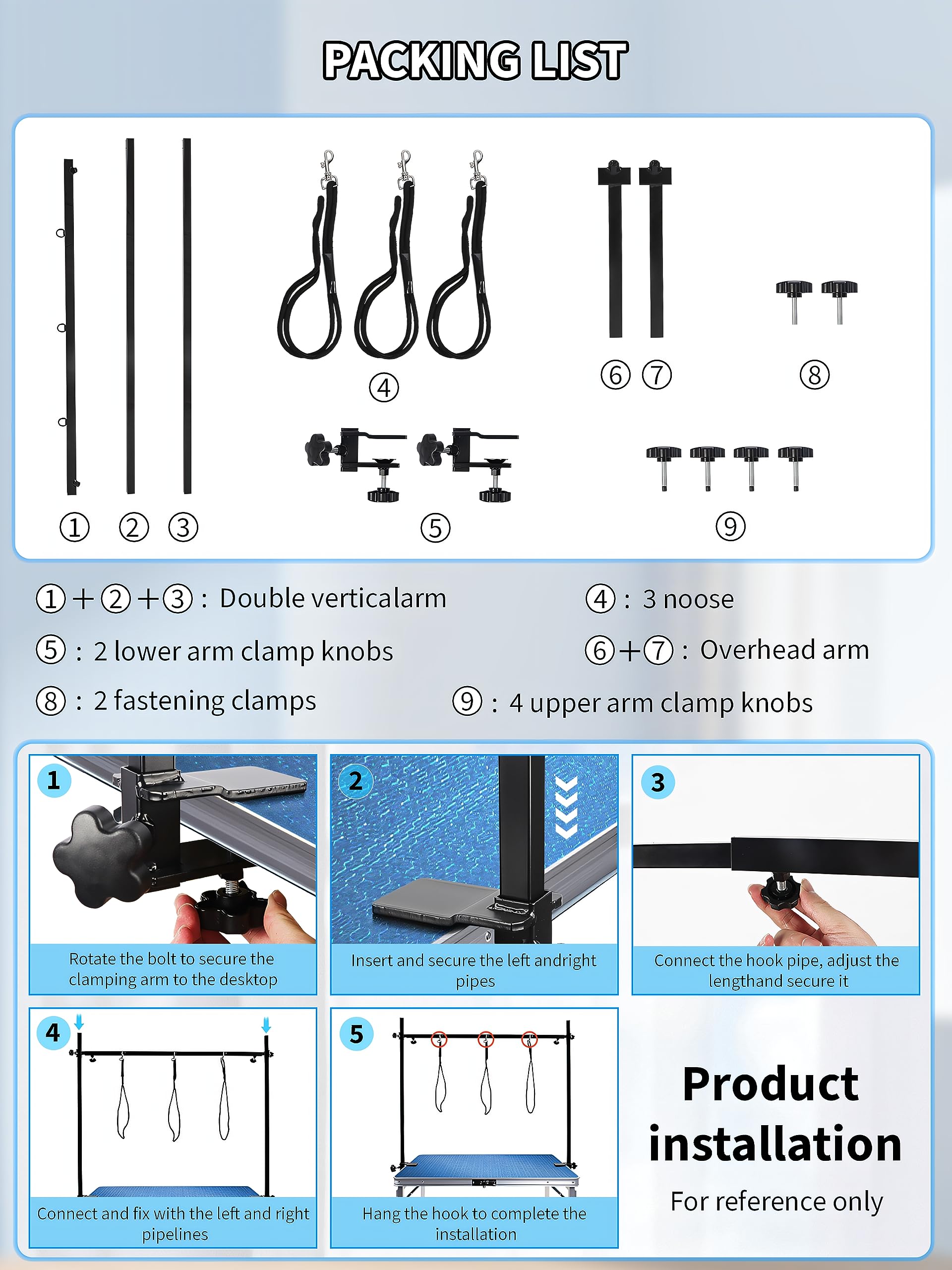 PACKING LIST

① ② ③

④

⑤

⑥ ⑦

⑧

⑨

①+②+③ : Double verticalarm

④ : 3 noose

⑤ : 2 lower arm clamp knobs

⑥+⑦ : Overhead arm

⑧ : 2 fastening clamps

⑨ : 4 upper arm clamp knobs

1
Rotate the bolt to secure the clamping arm to the desktop

2
Insert and secure the left andright pipes

3
Connect the hook pipe, adjust the lengthand secure it

4
Connect and fix with the left and right pipelines

5
Hang the hook to complete the installation

Product installation

For reference only