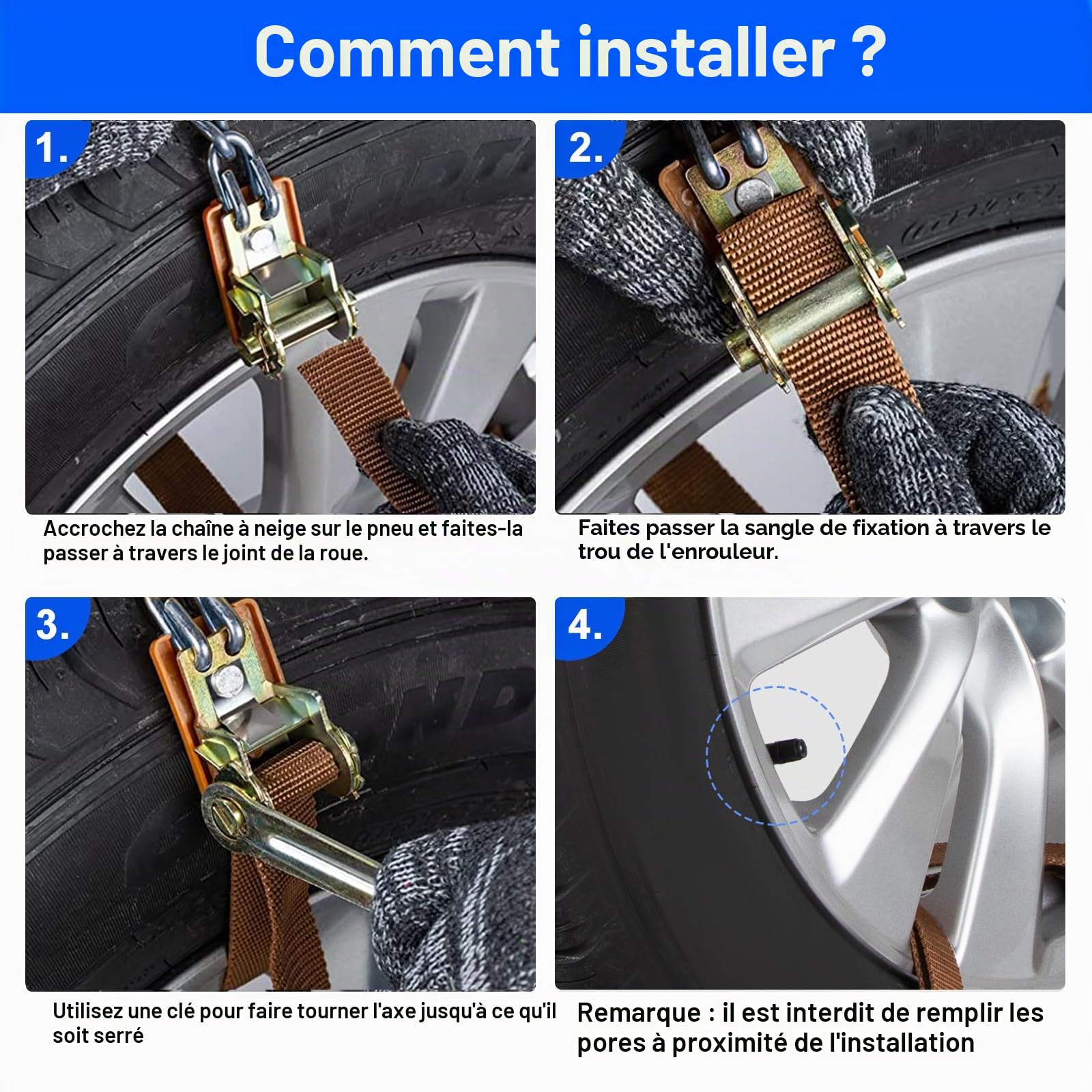 Comment installer ?

1.

Accrochez la chaîne à neige sur le pneu et faites-la passer à travers le joint de la roue.

2.

Faites passer la sangle de fixation à travers le trou de l'enrouleur.

3.

Utilisez une clé pour faire tourner l'axe jusqu'à ce qu'il soit serré

4.

Remarque : il est interdit de remplir les pores à proximité de l'installation