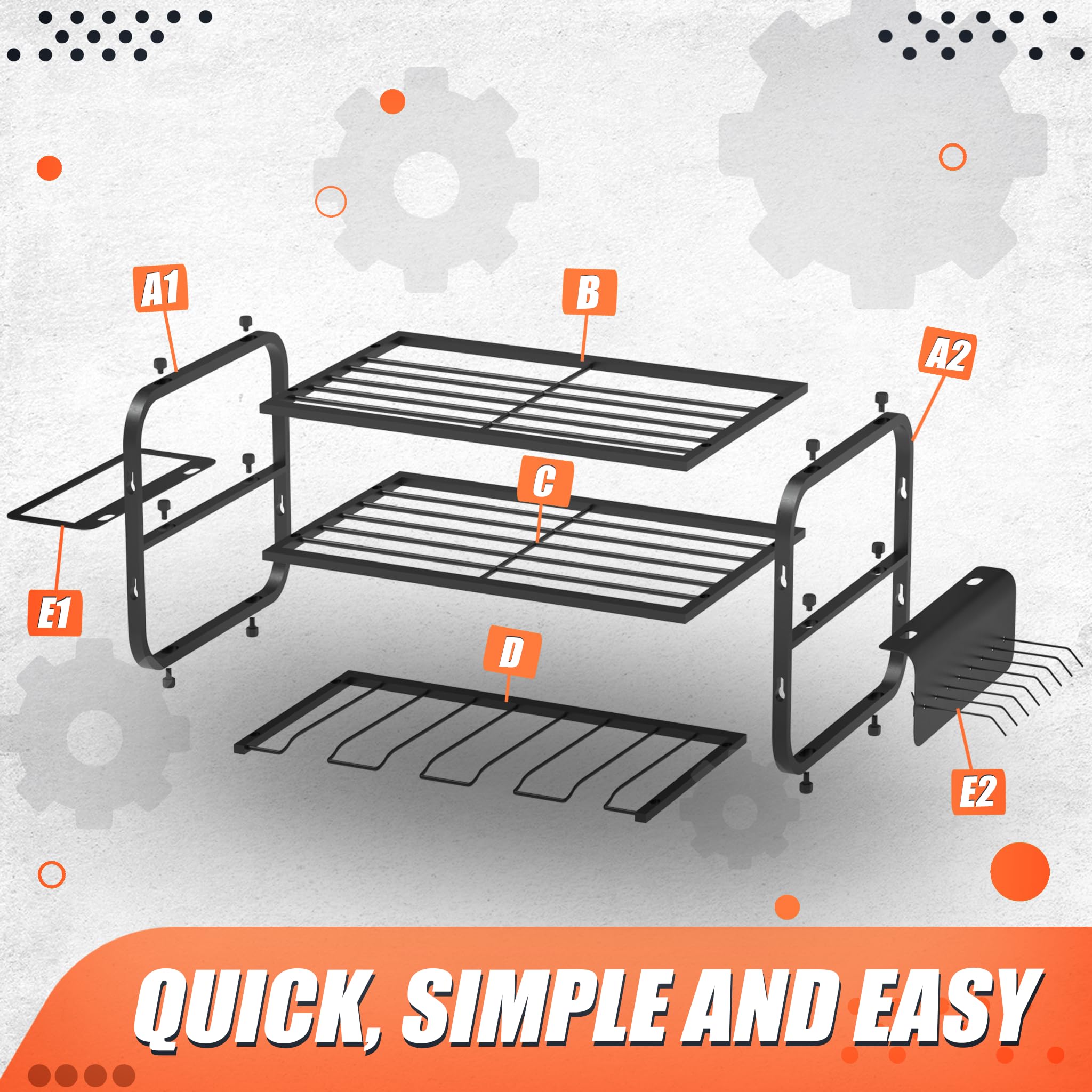 A1

B

A2

C

E1

D

E2

QUICK, SIMPLE AND EASY