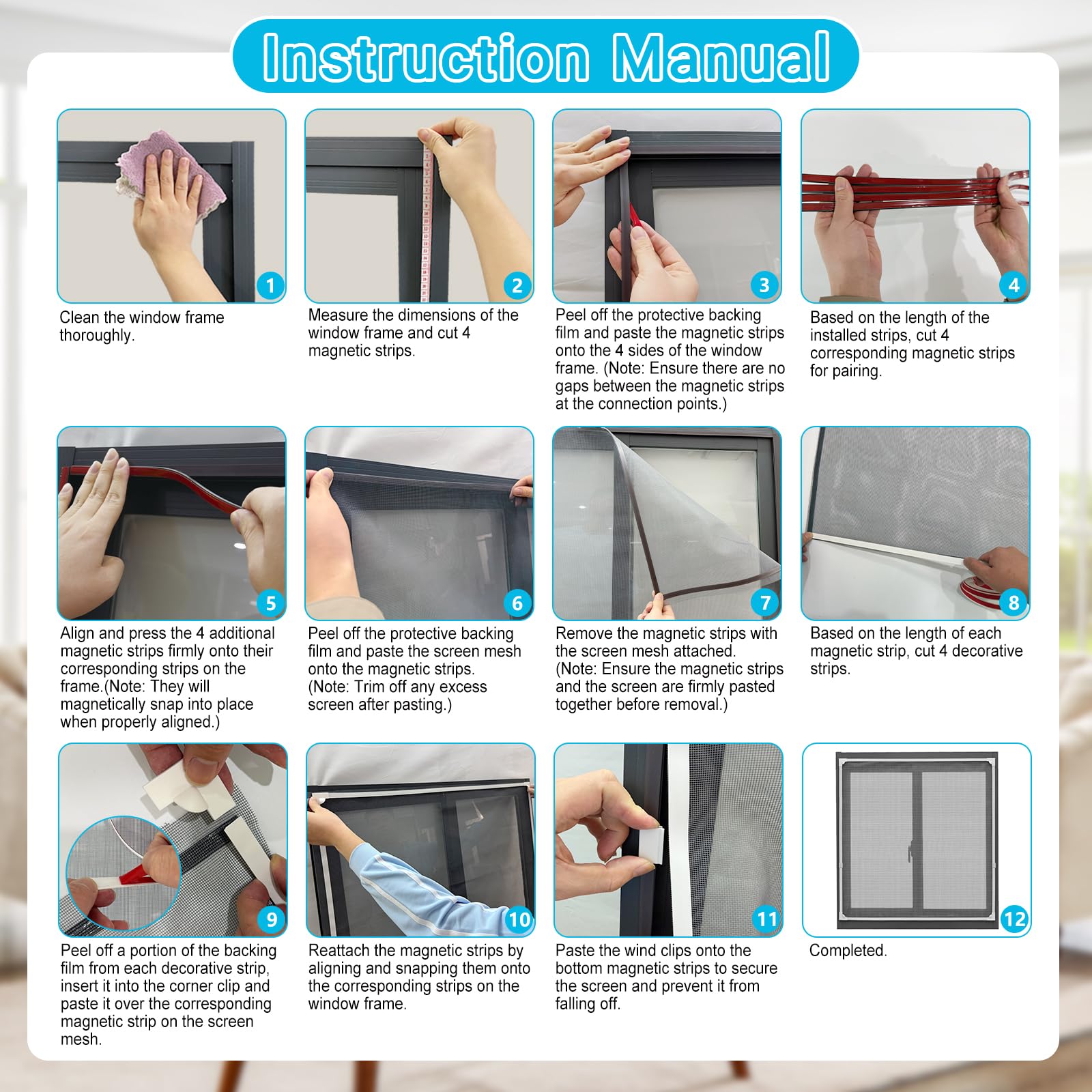 Instruction Manual

1
Clean the window frame thoroughly.

2
Measure the dimensions of the window frame and cut 4 magnetic strips.

3
Peel off the protective backing film and paste the magnetic strips onto the 4 sides of the window frame. (Note: Ensure there are no gaps between the magnetic strips at the connection points.)

4
Based on the length of the installed strips, cut 4 corresponding magnetic strips for pairing.

5
Align and press the 4 additional magnetic strips firmly onto their corresponding strips on the frame.(Note: They will magnetically snap into place when properly aligned.)

6
Peel off the protective backing film and paste the screen mesh onto the magnetic strips. (Note: Trim off any excess screen after pasting.)

7
Remove the magnetic strips with the screen mesh attached. (Note: Ensure the magnetic strips and the screen are firmly pasted together before removal.)

8
Based on the length of each magnetic strip, cut 4 decorative strips.

9
Peel off a portion of the backing film from each decorative strip, insert it into the corner clip and paste it over the corresponding magnetic strip on the screen mesh.

10
Reattach the magnetic strips by aligning and snapping them onto the corresponding strips on the window frame.

11
Paste the wind clips onto the bottom magnetic strips to secure the screen and prevent it from falling off.

12
Completed.