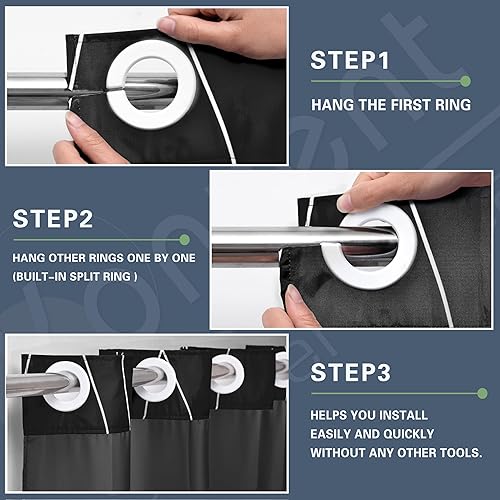 STEP1

HANG THE FIRST RING

STEP2

HANG OTHER RINGS ONE BY ONE (BUILT-IN SPLIT RING )

STEP3

HELPS YOU INSTALL EASILY AND QUICKLY WITHOUT ANY OTHER TOOLS.